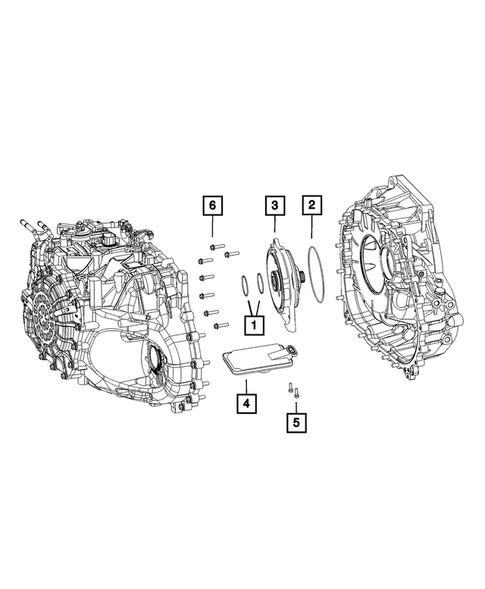 6
3
2
1
4
5