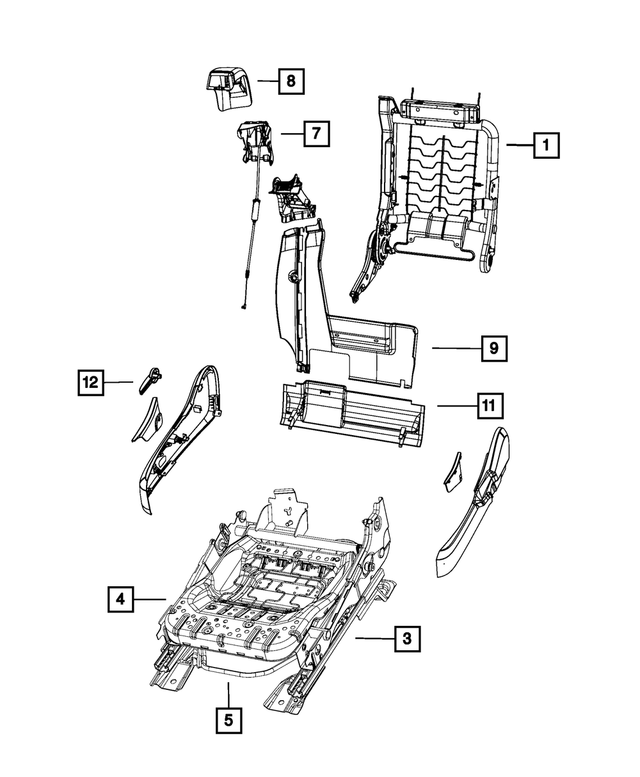 8
7
1
9
12
11
4
3
5