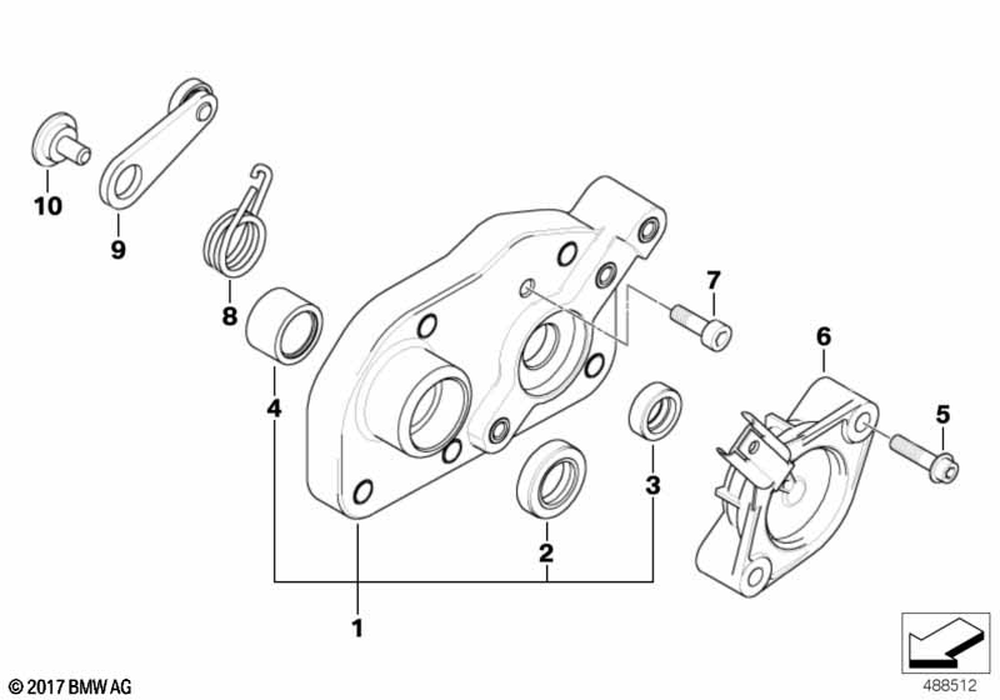 10
9
8
4
7
6
5
3
2
1
© 2017 BMW AG
488512