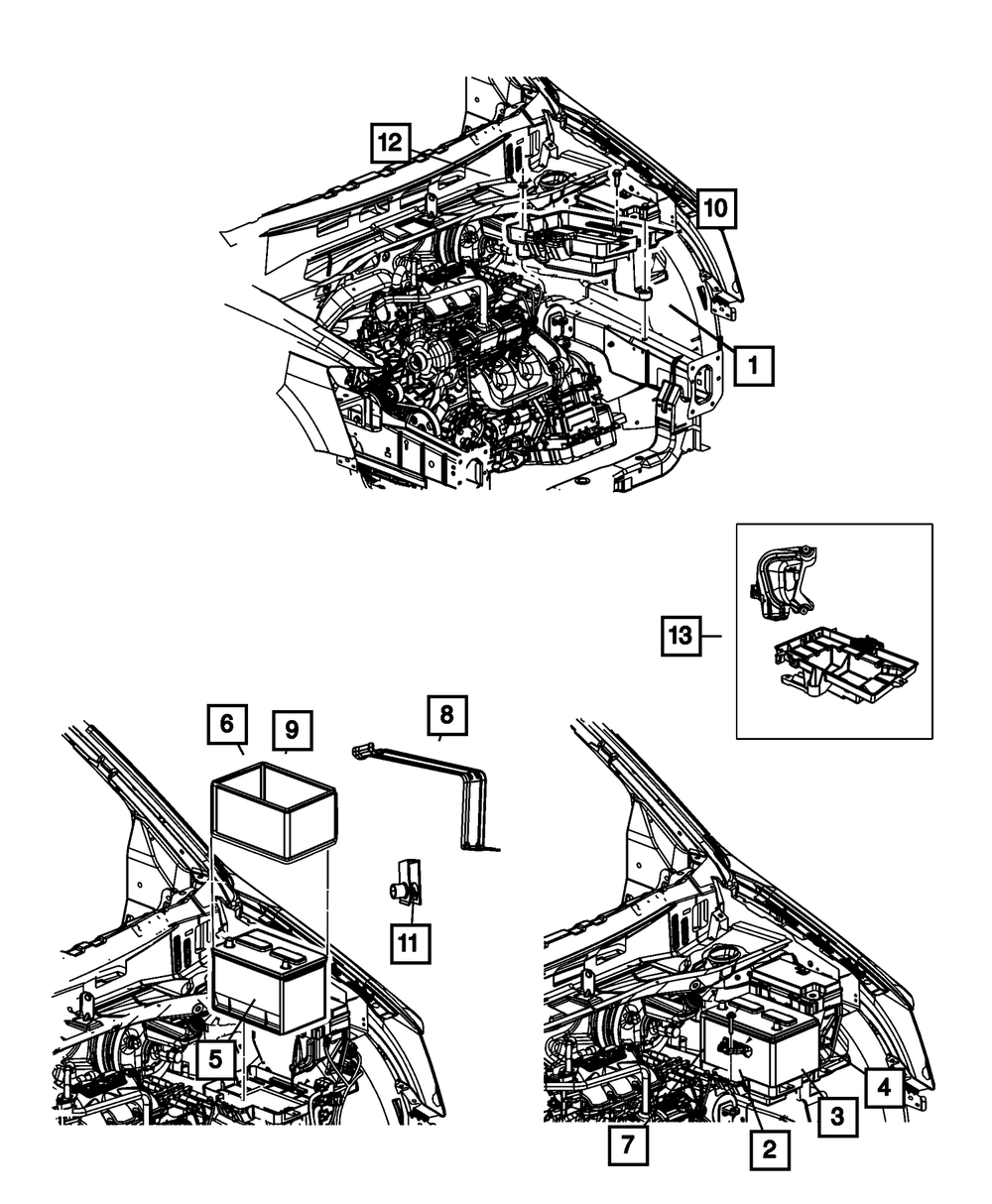 12
10
1
13
6
9
8
11
5
7
2
3
4