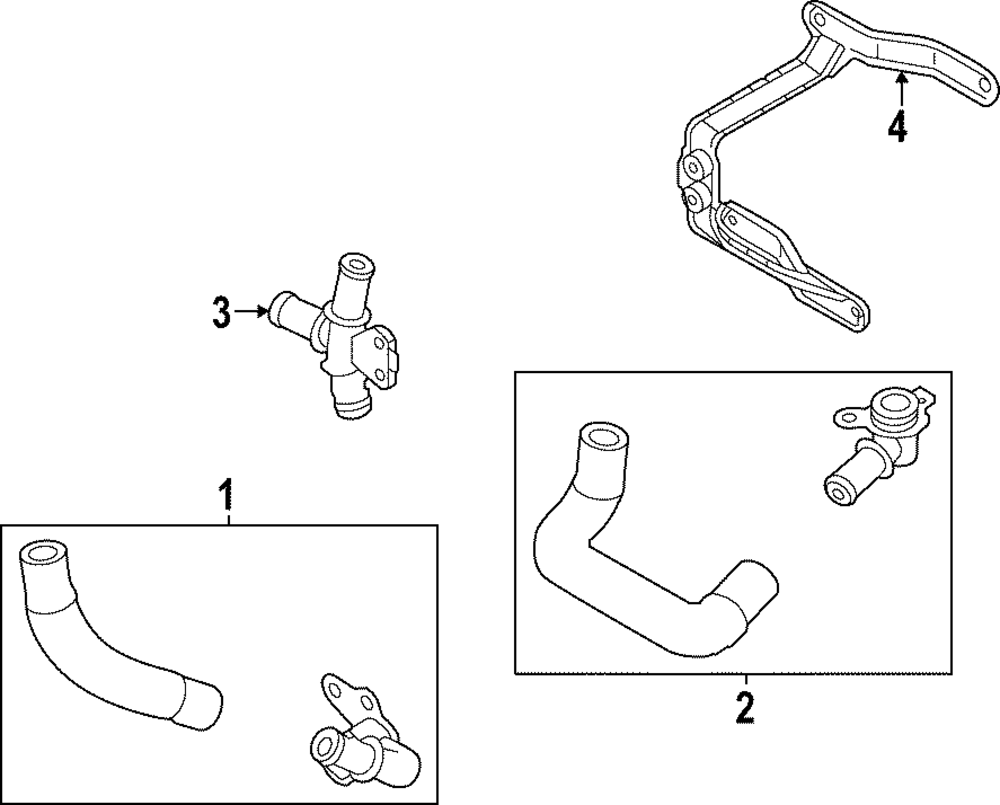 4
3
1
2