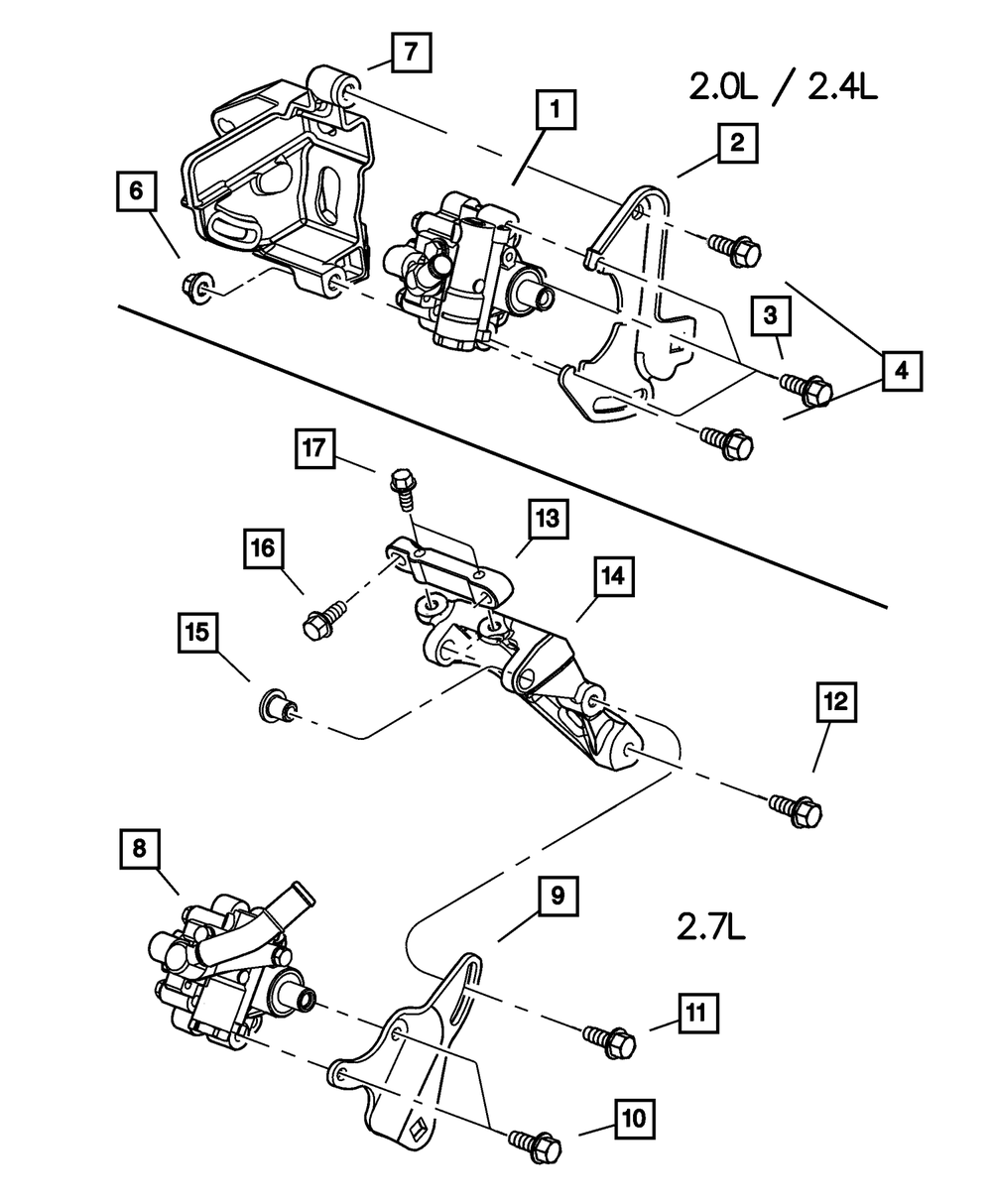 7
2.0L / 2.4L
1
2
6
3
4
17
13
16
14
15
12
8
9
2.7L
11
10