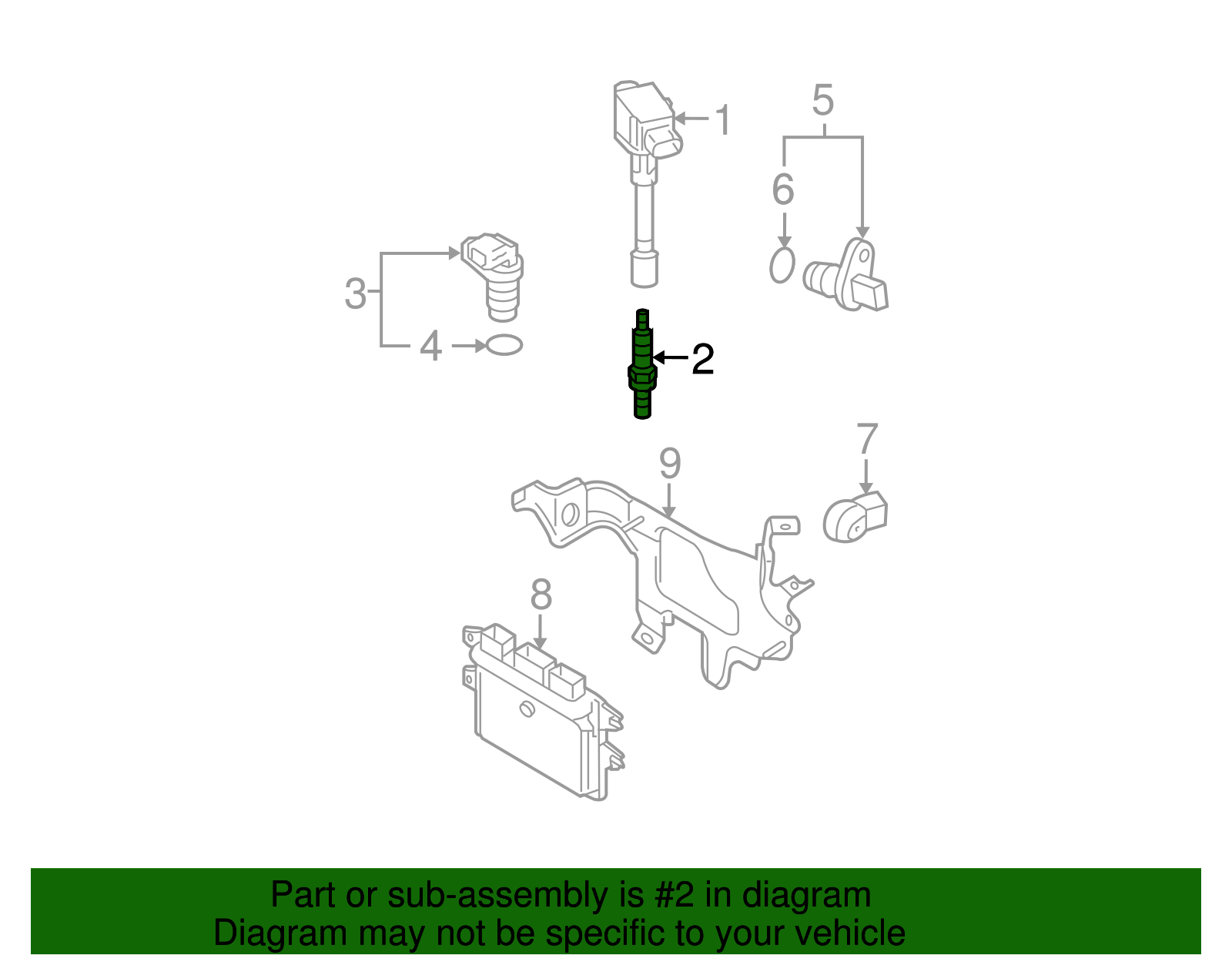 1
5
6
3
4
2
7
9
8

Part or sub-assembly is #2 in diagram
Diagram may not be specific to your vehicle