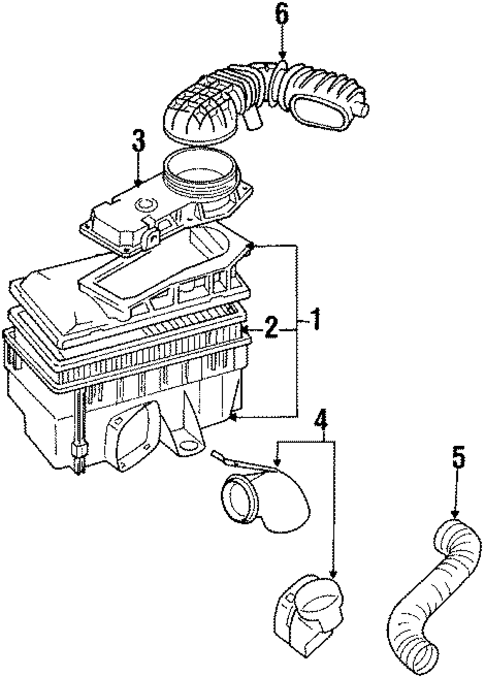 6
3
2
1
4
5