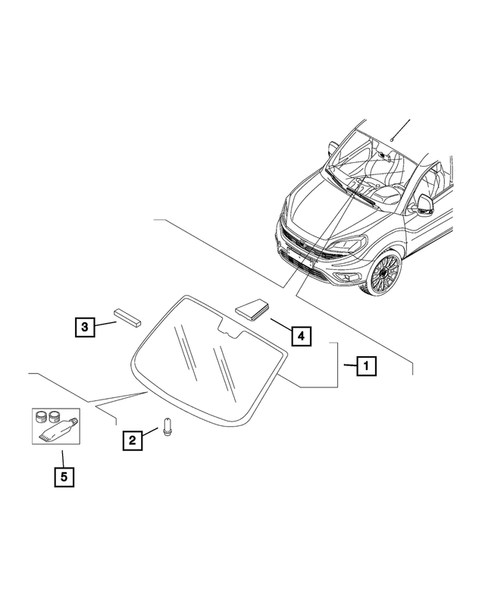 3
4
1
2
5