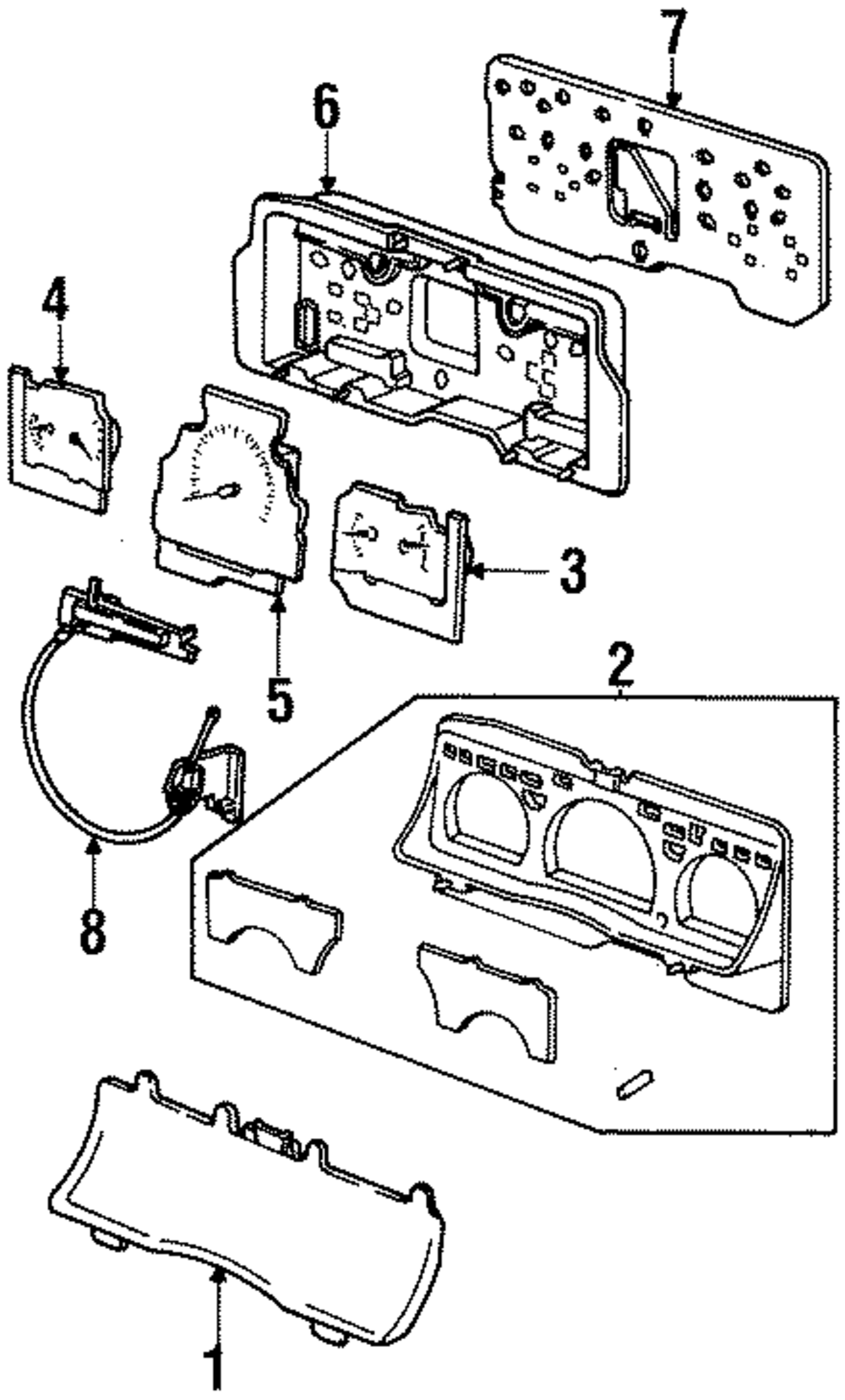 7
6
4
3
5
2
8
1