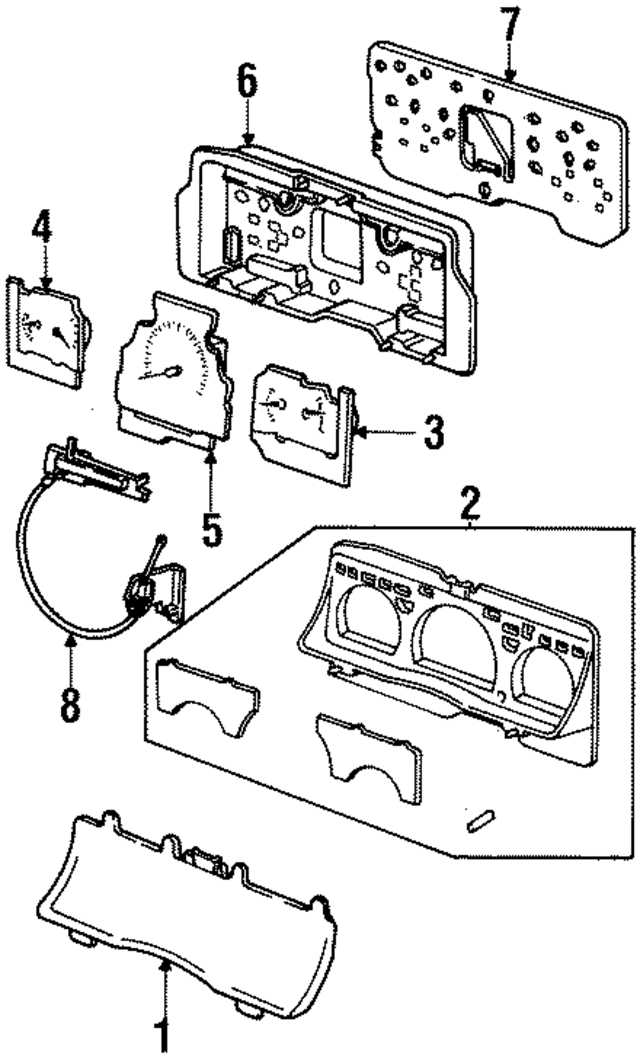 7
6
4
3
5
2
8
1