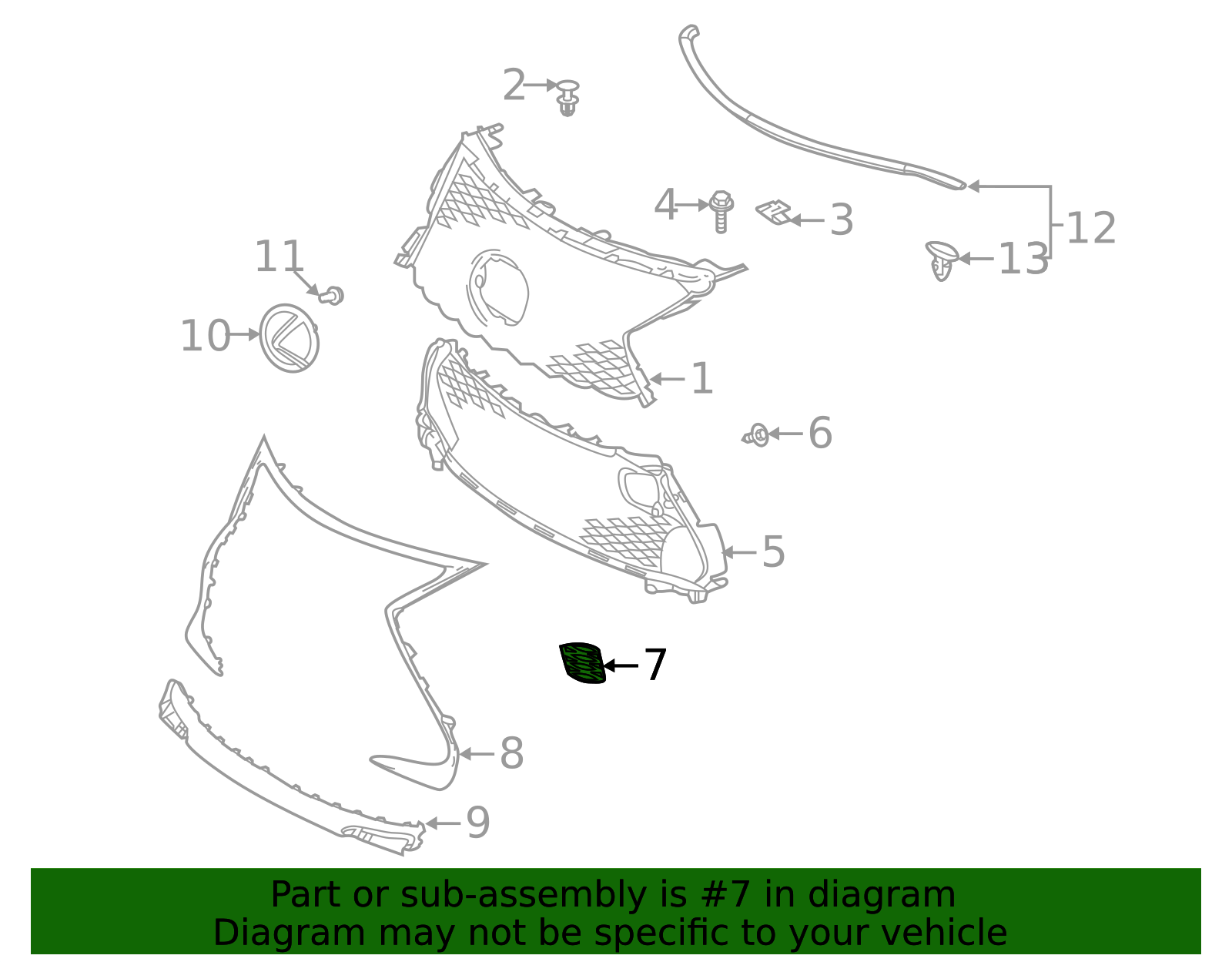 2
4
3
12
13
11
10
1
6
5
7
8
9

Part or sub-assembly is #7 in diagram
Diagram may not be specific to your vehicle