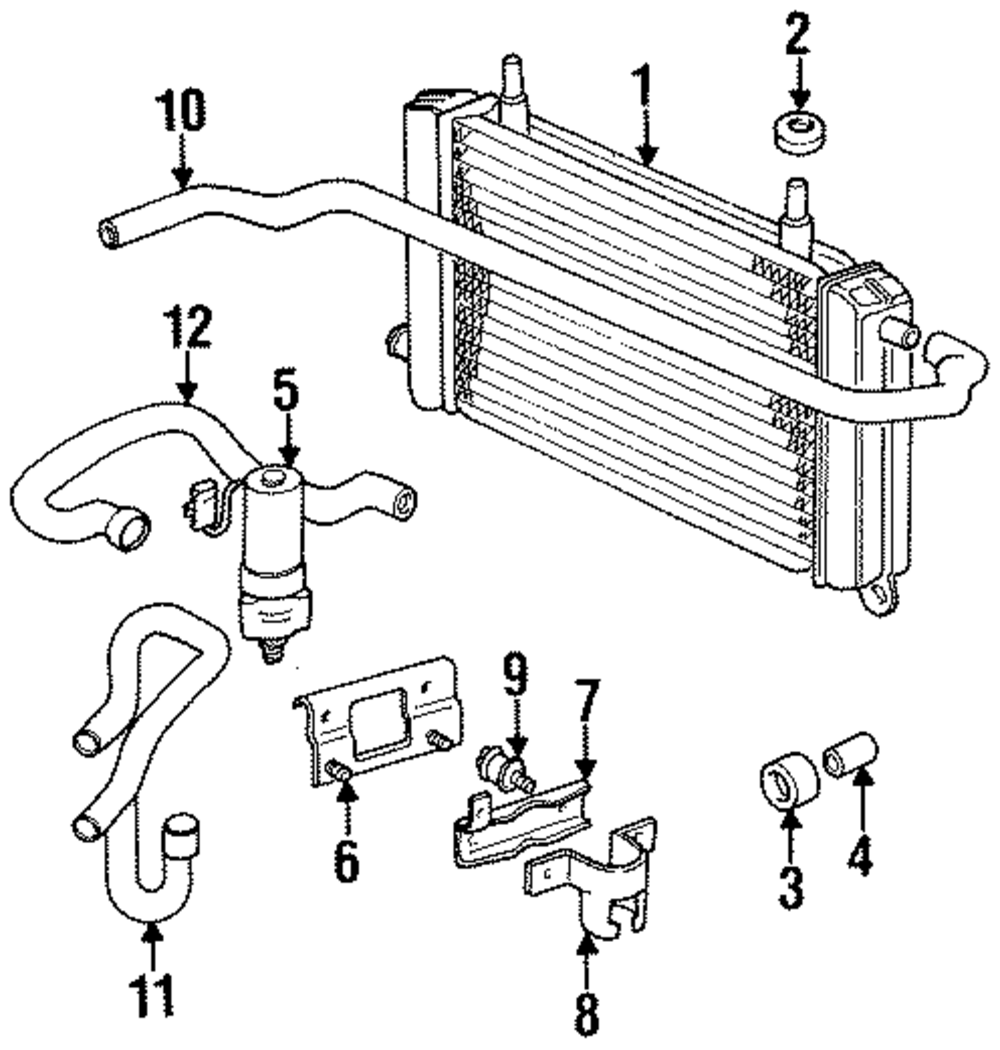 10
1
2
12
5
9
7
6
3
4
11
8