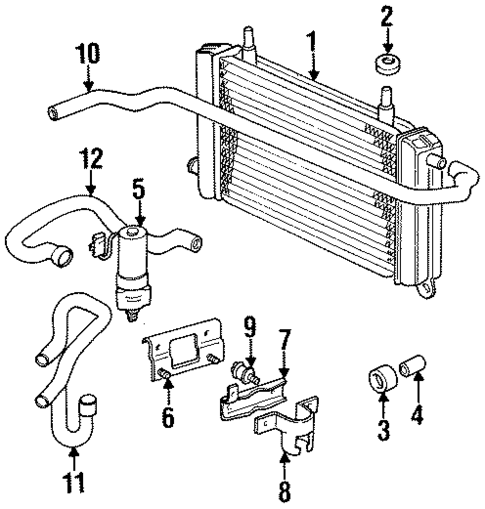 10
1
2
12
5
9
7
6
3
4
11
8