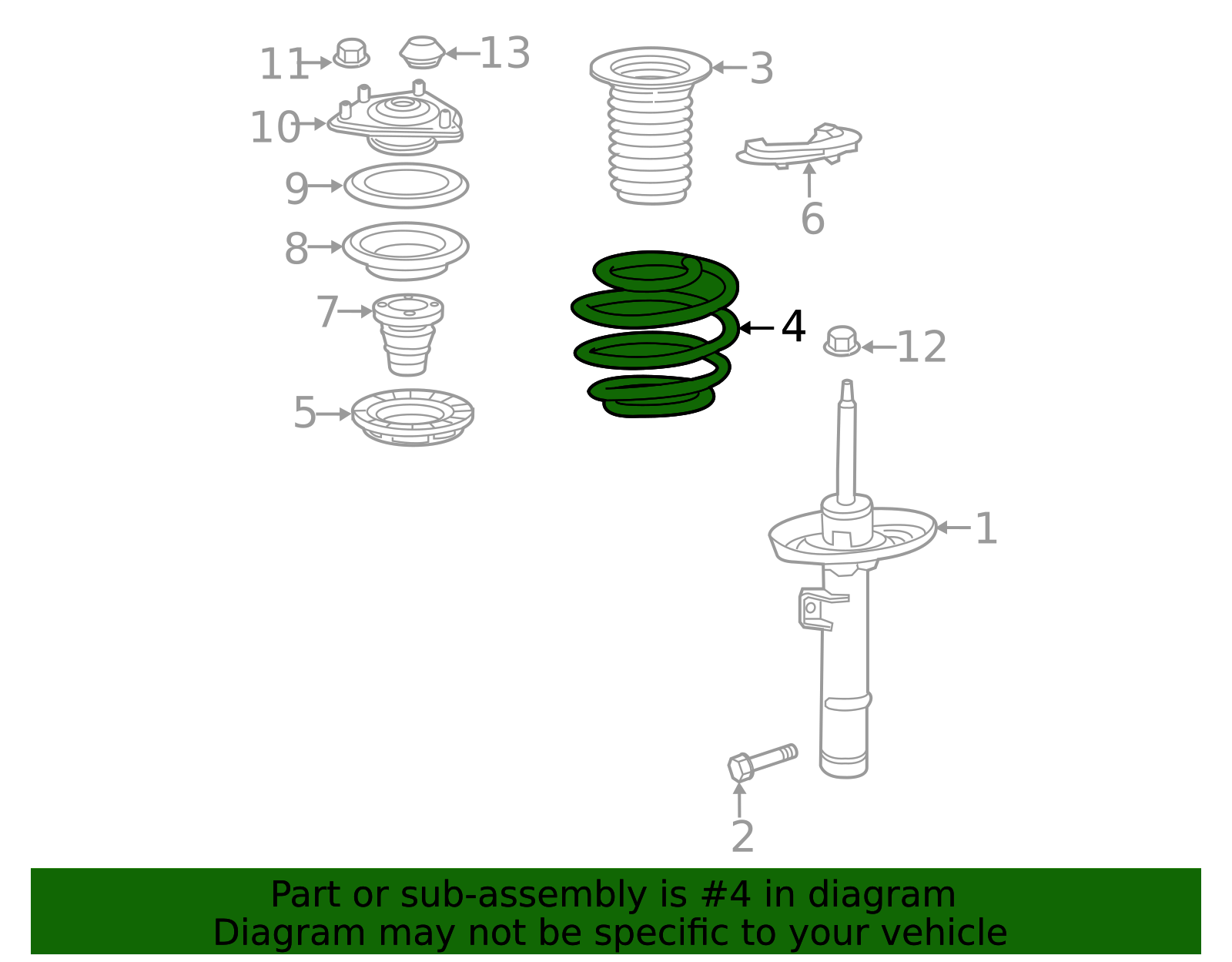 11
13
3
10
9
6
8
7
4
12
5
1
2

Part or sub-assembly is #4 in diagram
Diagram may not be specific to your vehicle