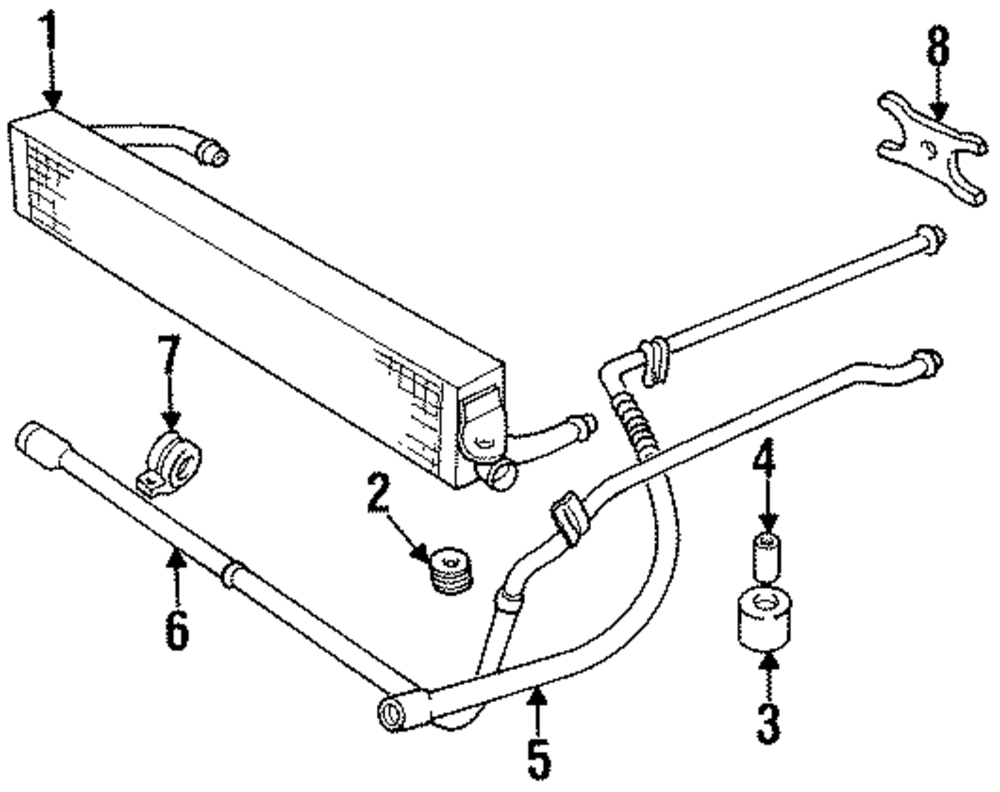 1
8
7
2
4
6
5
3