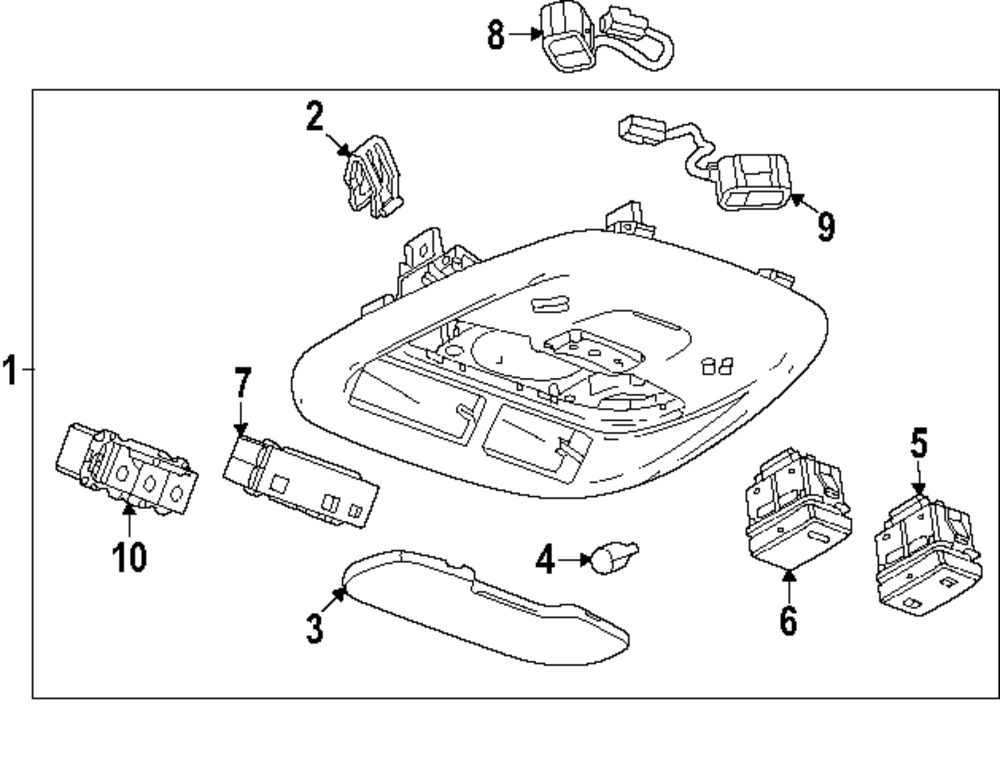 8
2
9
1
7
5
10
4
6
3