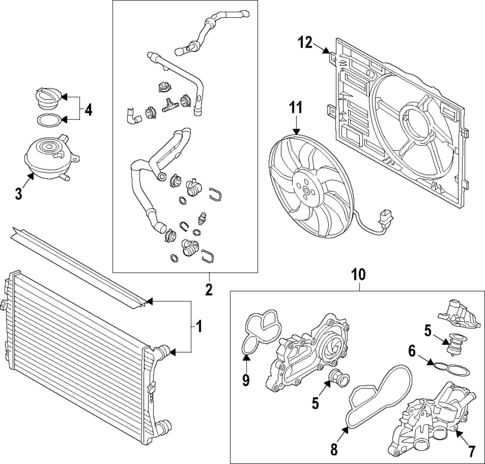 12
4
11
3
2
10
1
5
6
9
5
8
7