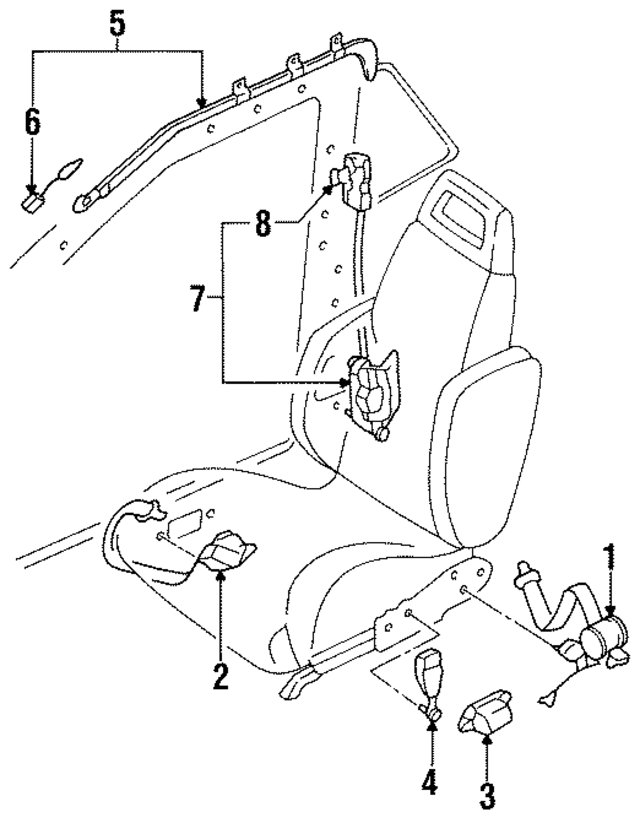 5
6
8
7
1
2
4
3