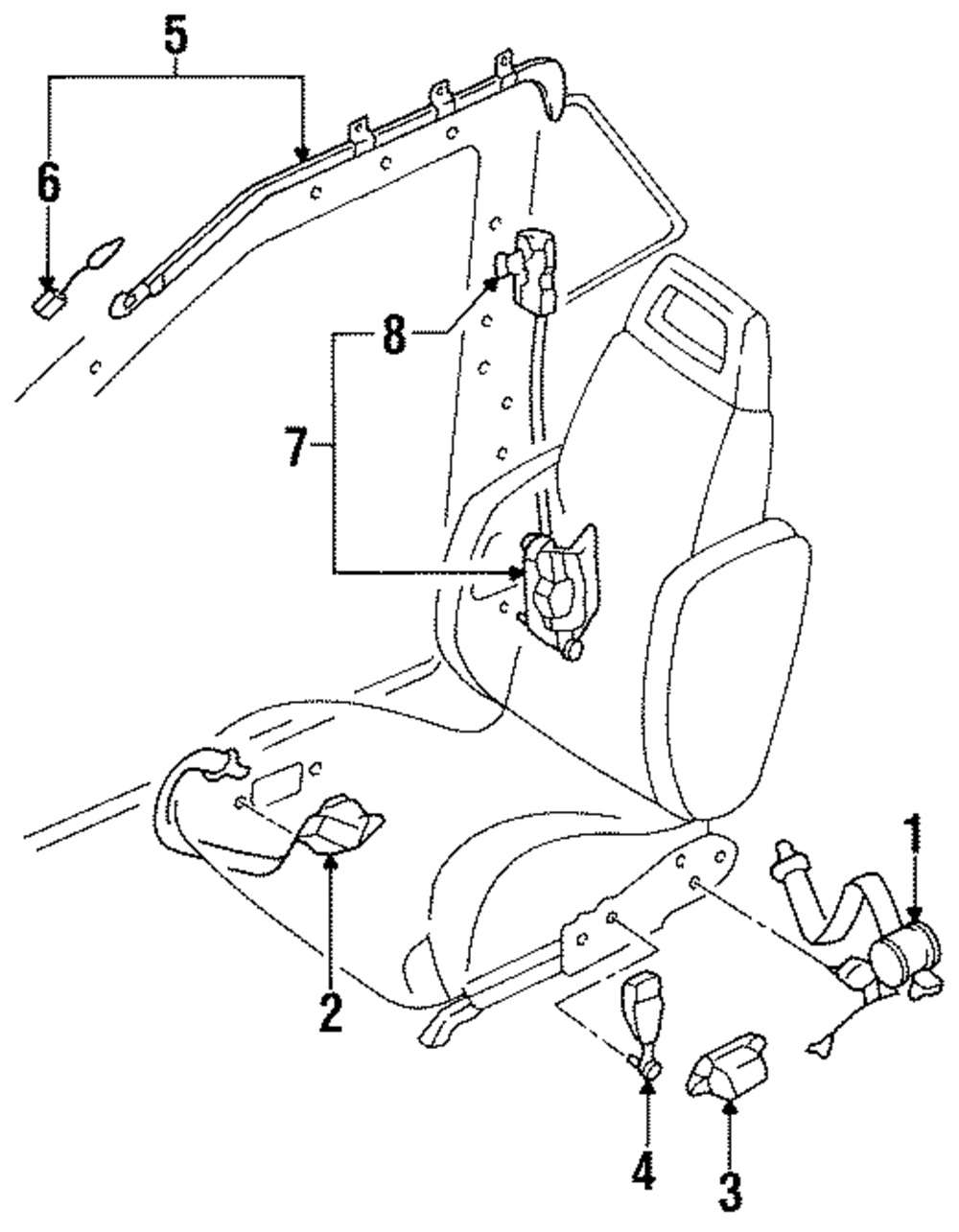 5
6
8
7
1
2
4
3