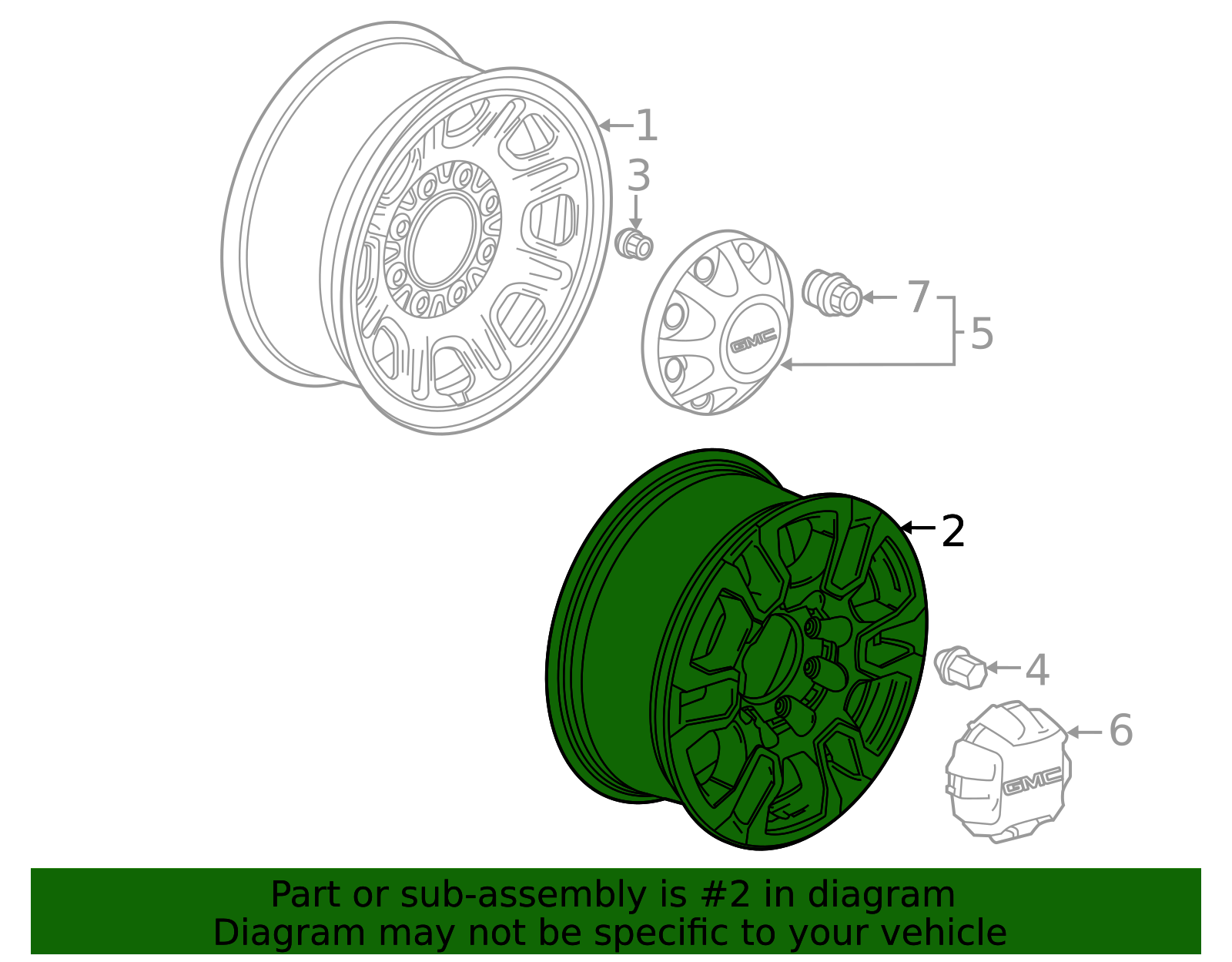 1
3
7
5
GMC
2
4
6
GMC

Part or sub-assembly is #2 in diagram
Diagram may not be specific to your vehicle