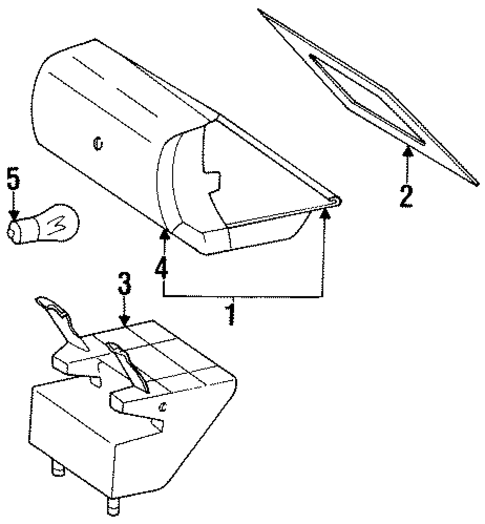 2
5
4
1
3