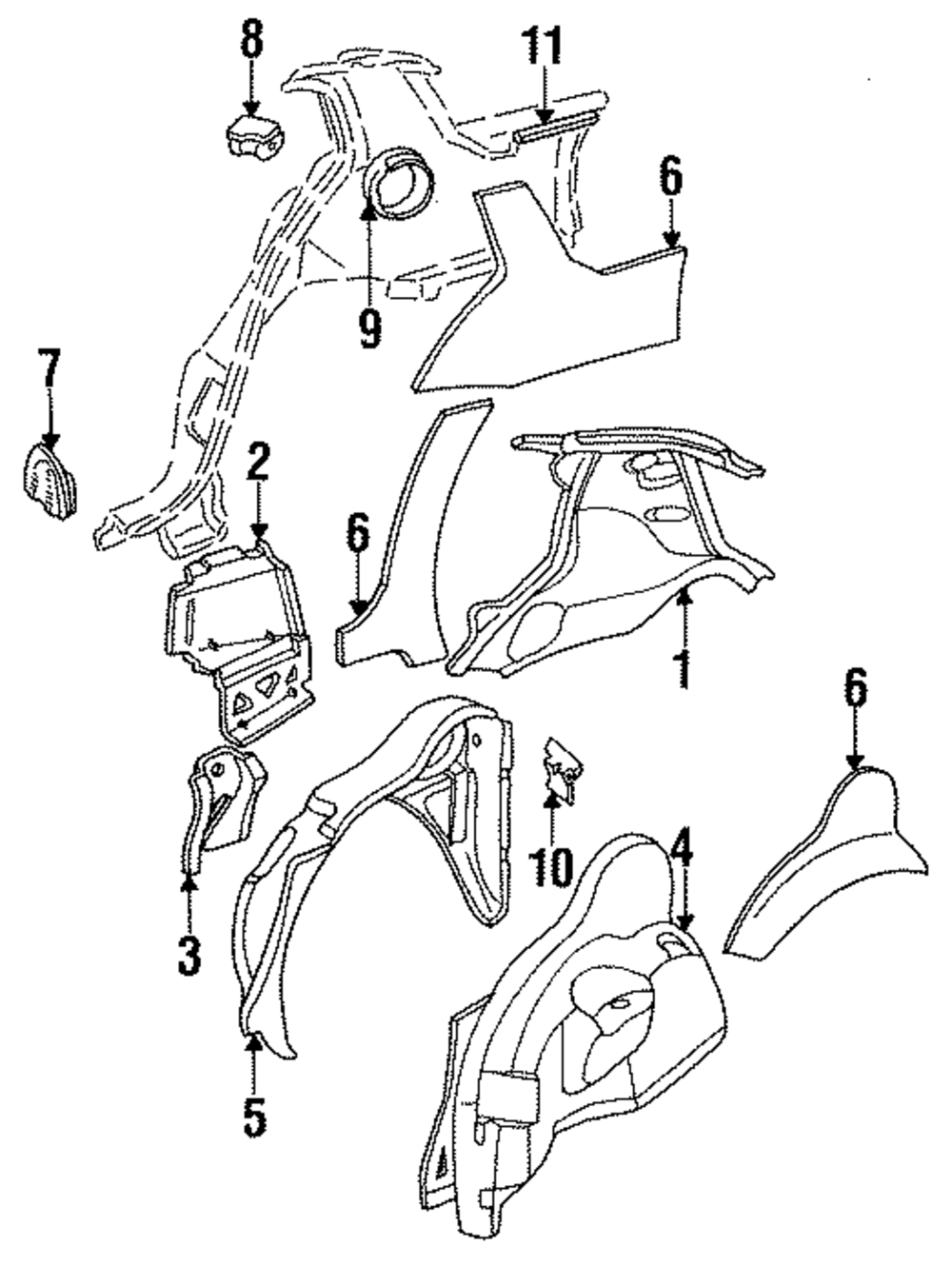 8
11
6
9
7
2
6
1
6
10
4
3
5