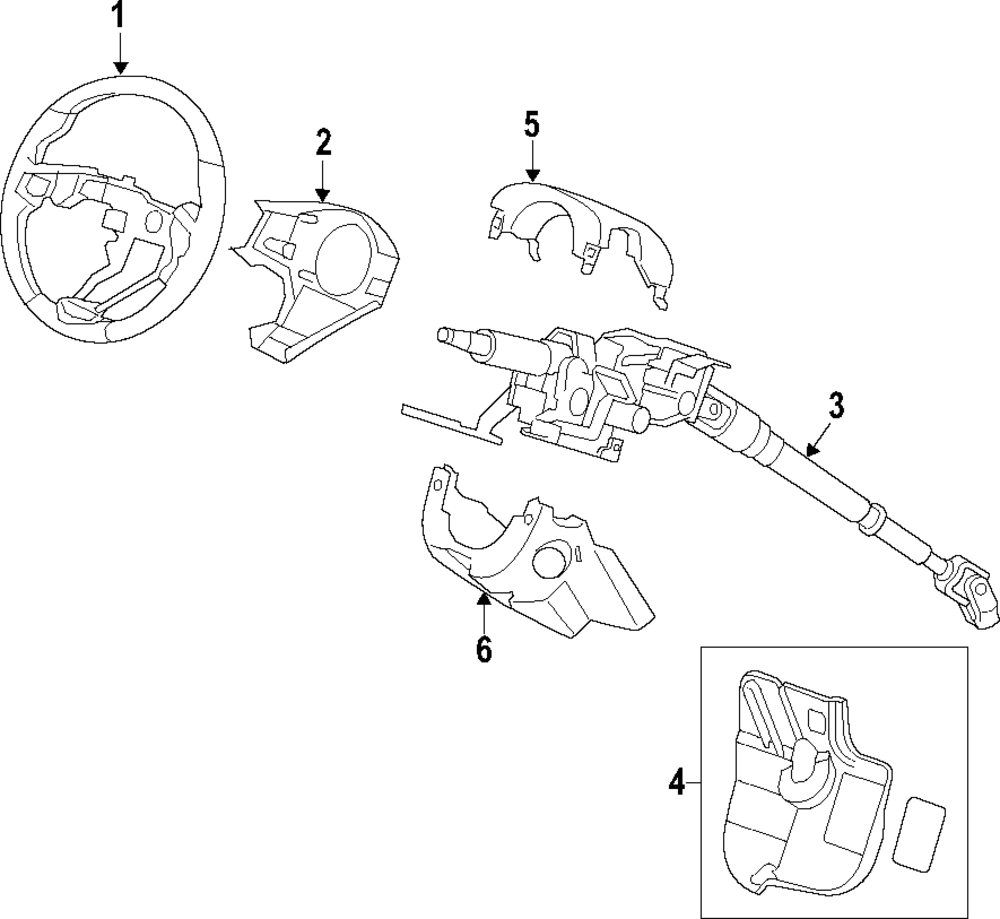 1
2
5
3
6
4