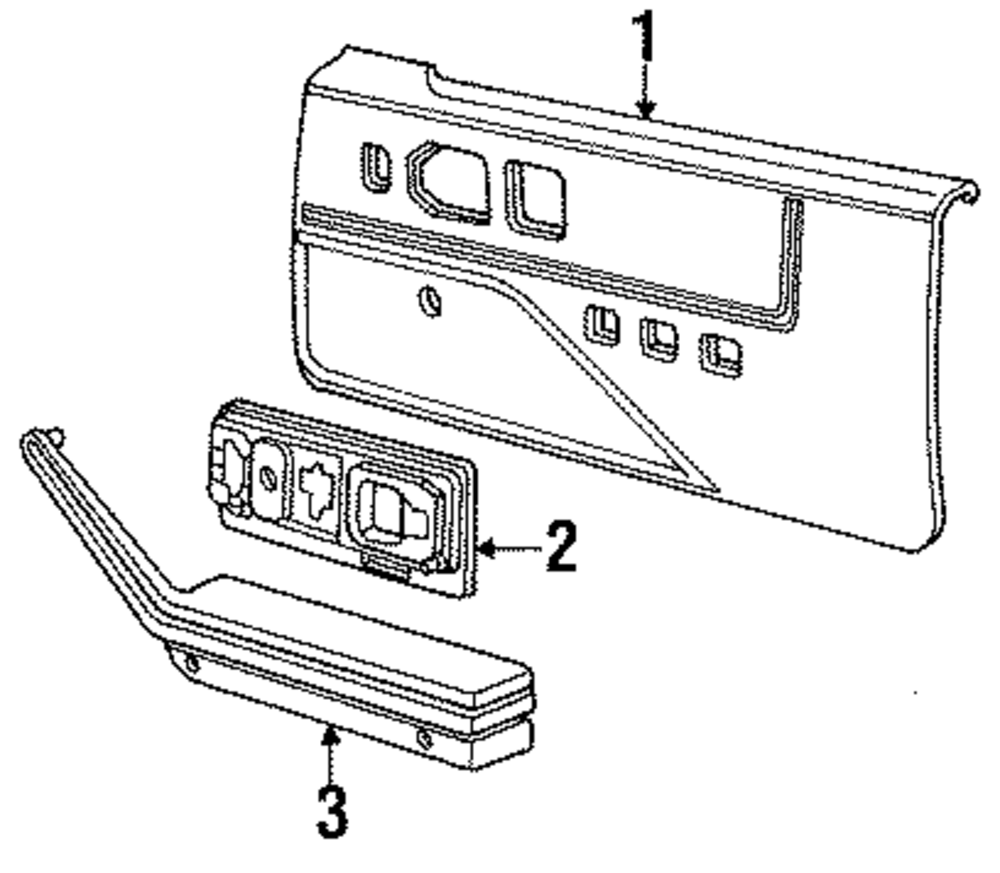 1
2
3