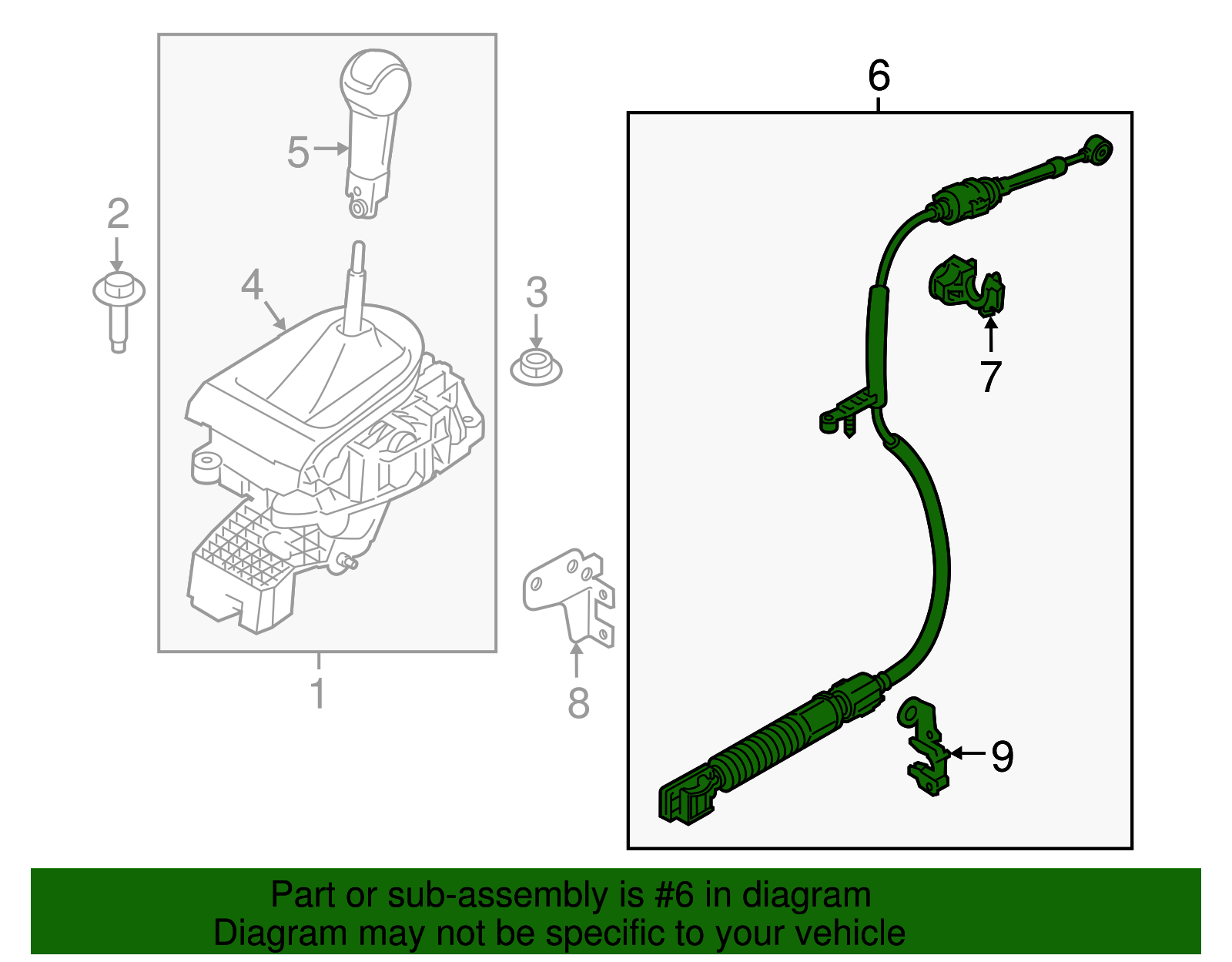 5
2
4
3
1
8
6
7
9
Part or sub-assembly is #6 in diagram
Diagram may not be specific to your vehicle