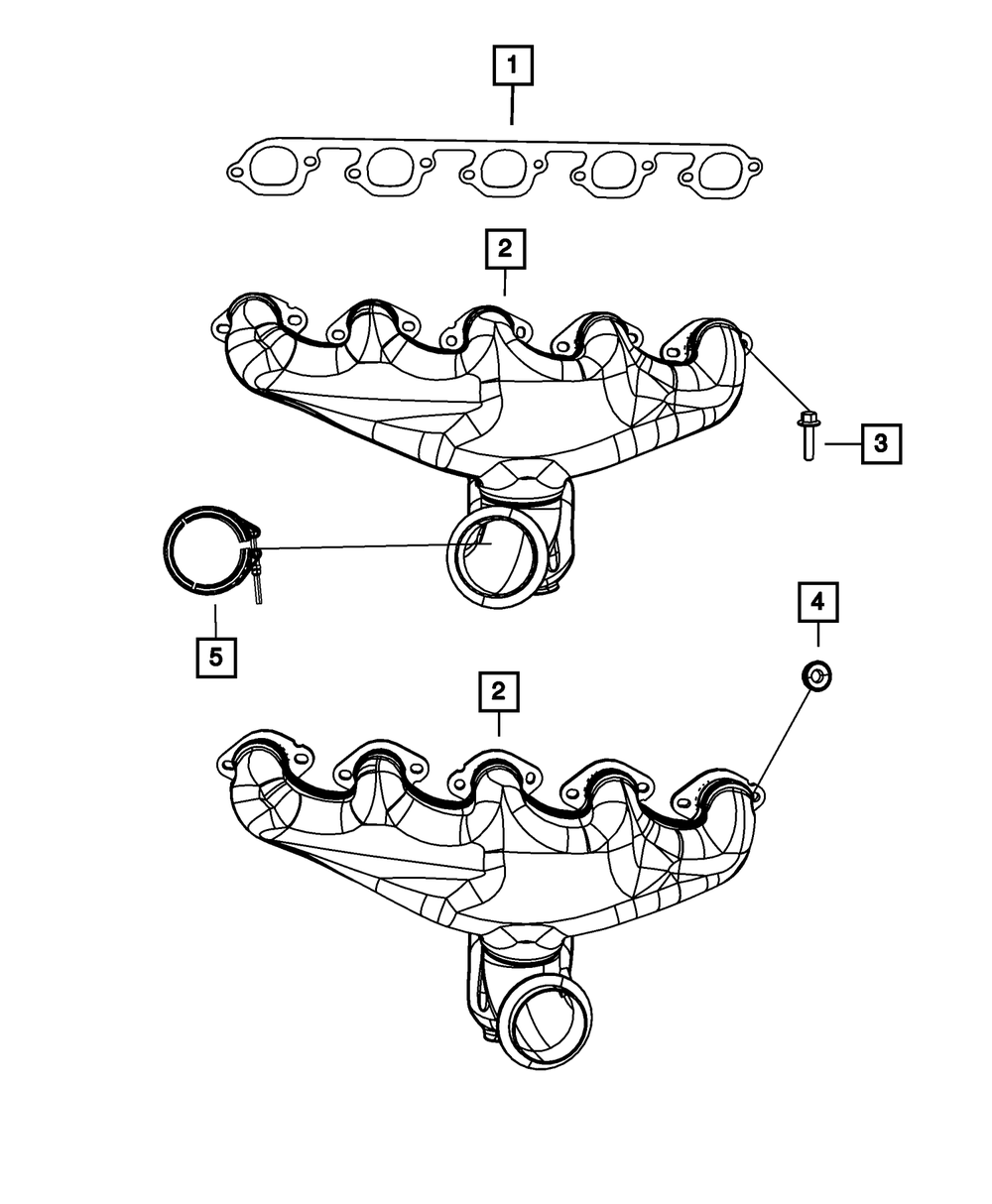 1
2
3
5
4
2