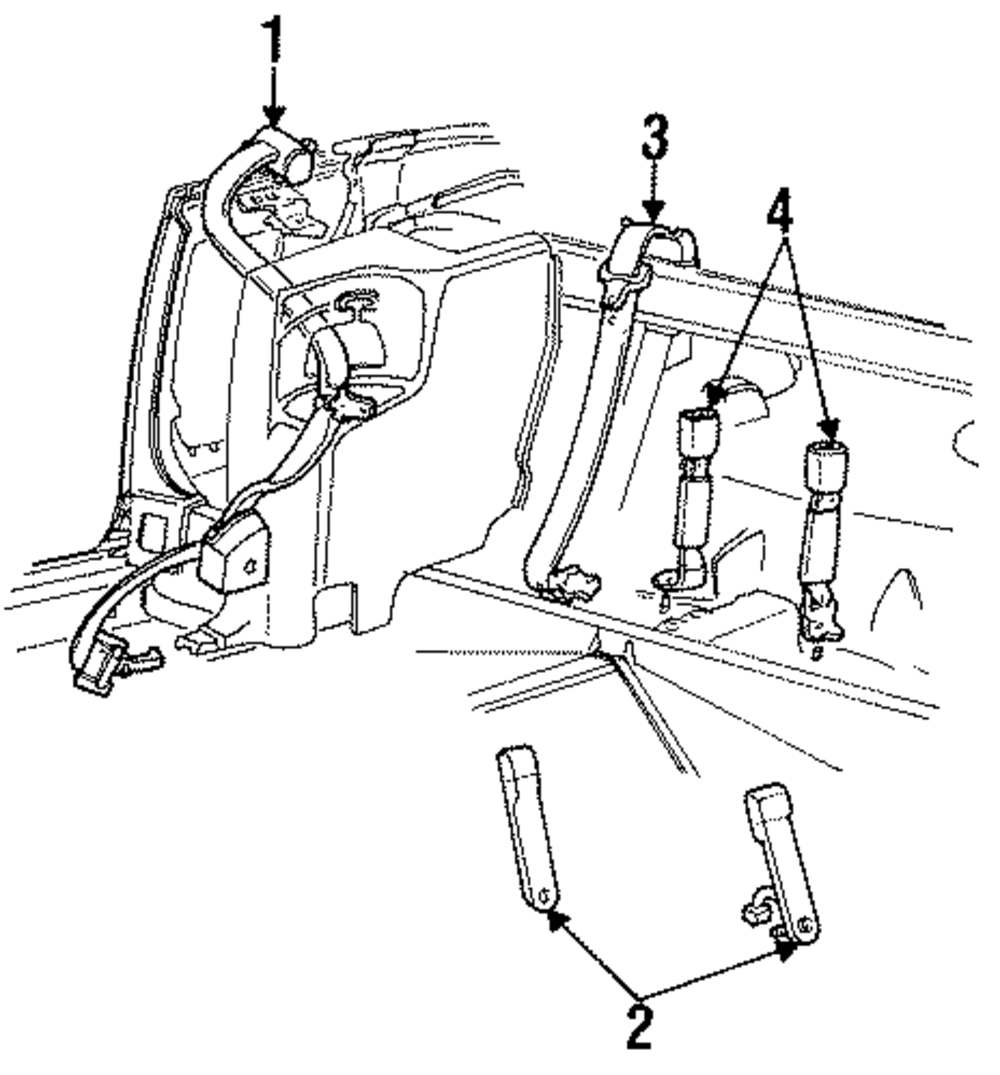 1
3
4
2