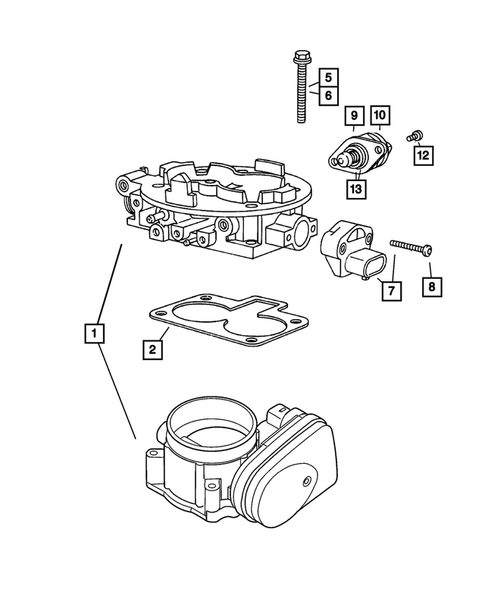 5
6
9
10
12
13
7
8
1
2