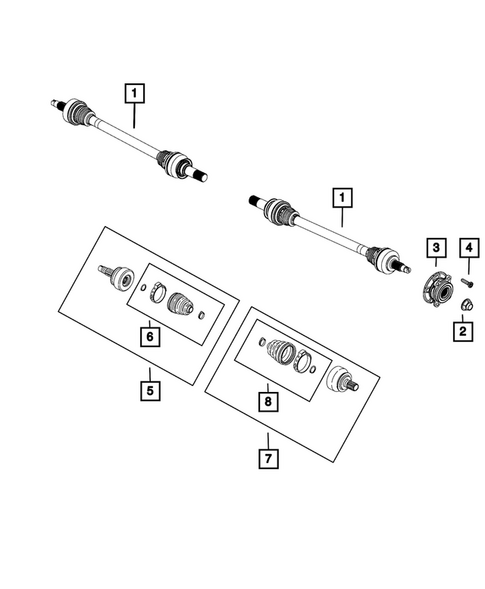 1
1
3
4
2
6
5
8
7