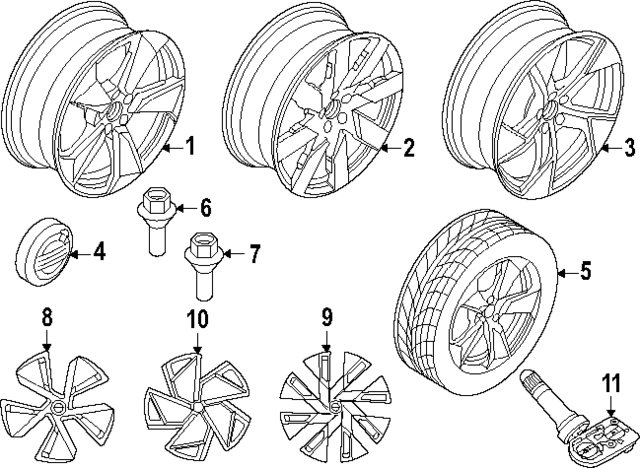 1
2
3
6
4
7
5
8
10
9
11