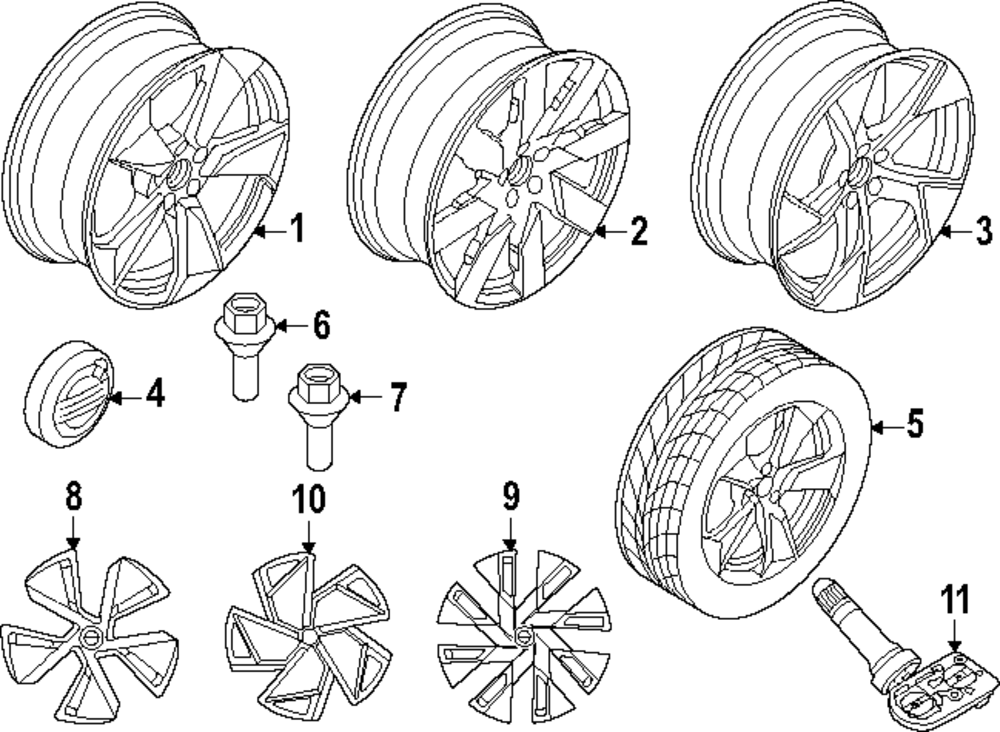 1
2
3
6
4
7
5
8
10
9
11