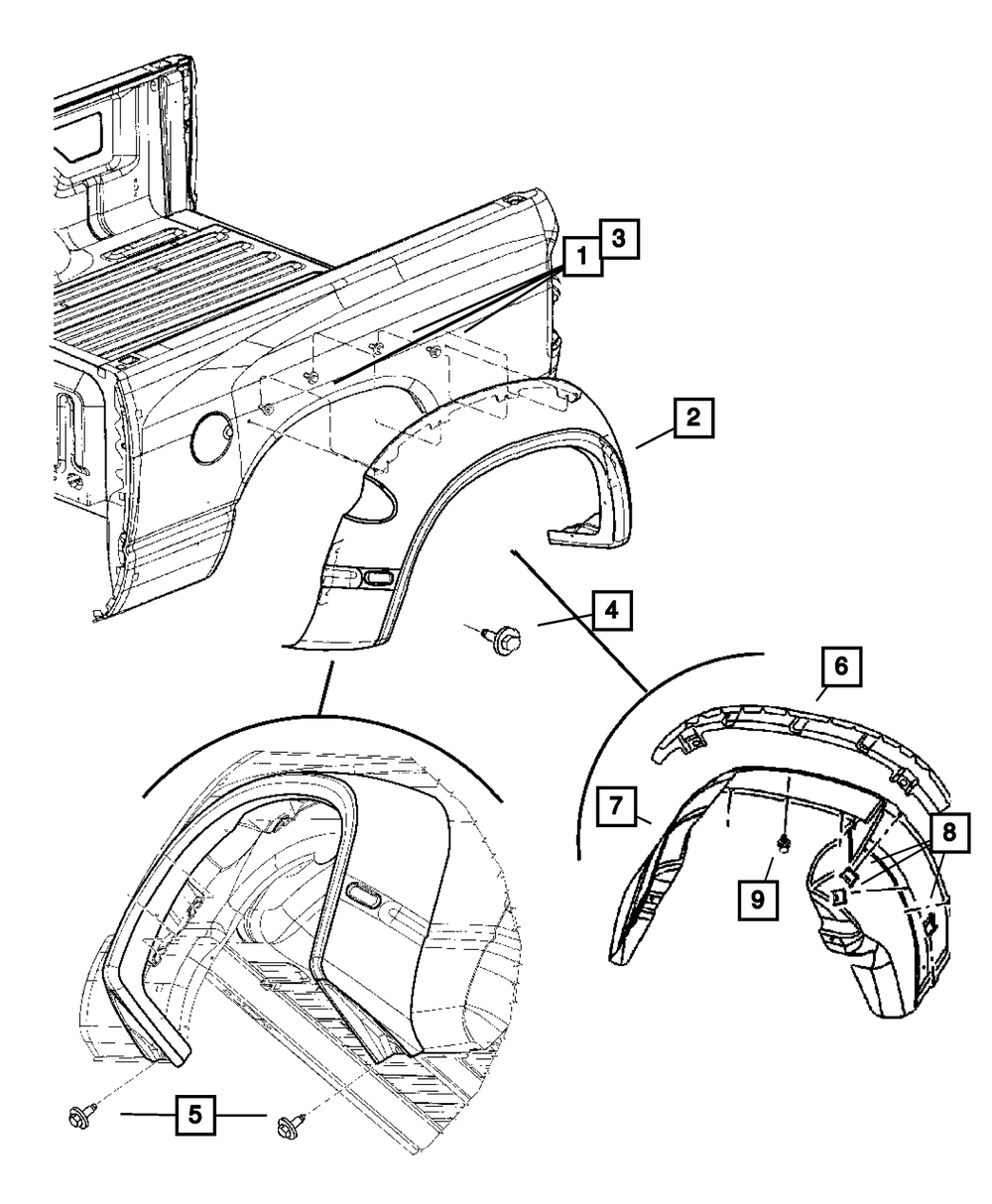 1
3
2
4
6
7
8
9
5