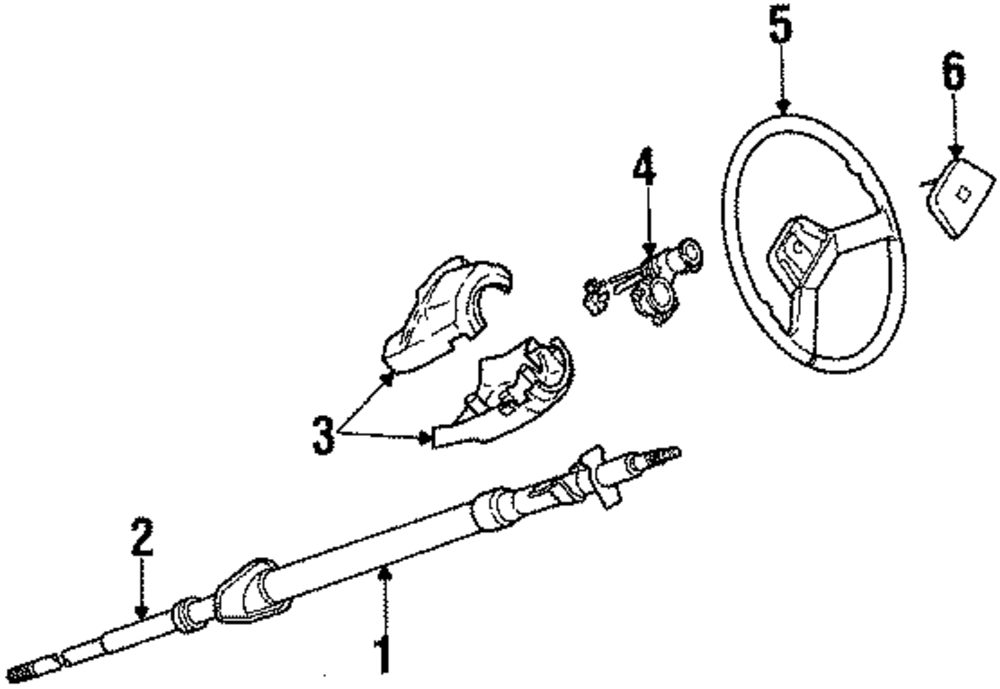 5
6
4
3
2
1