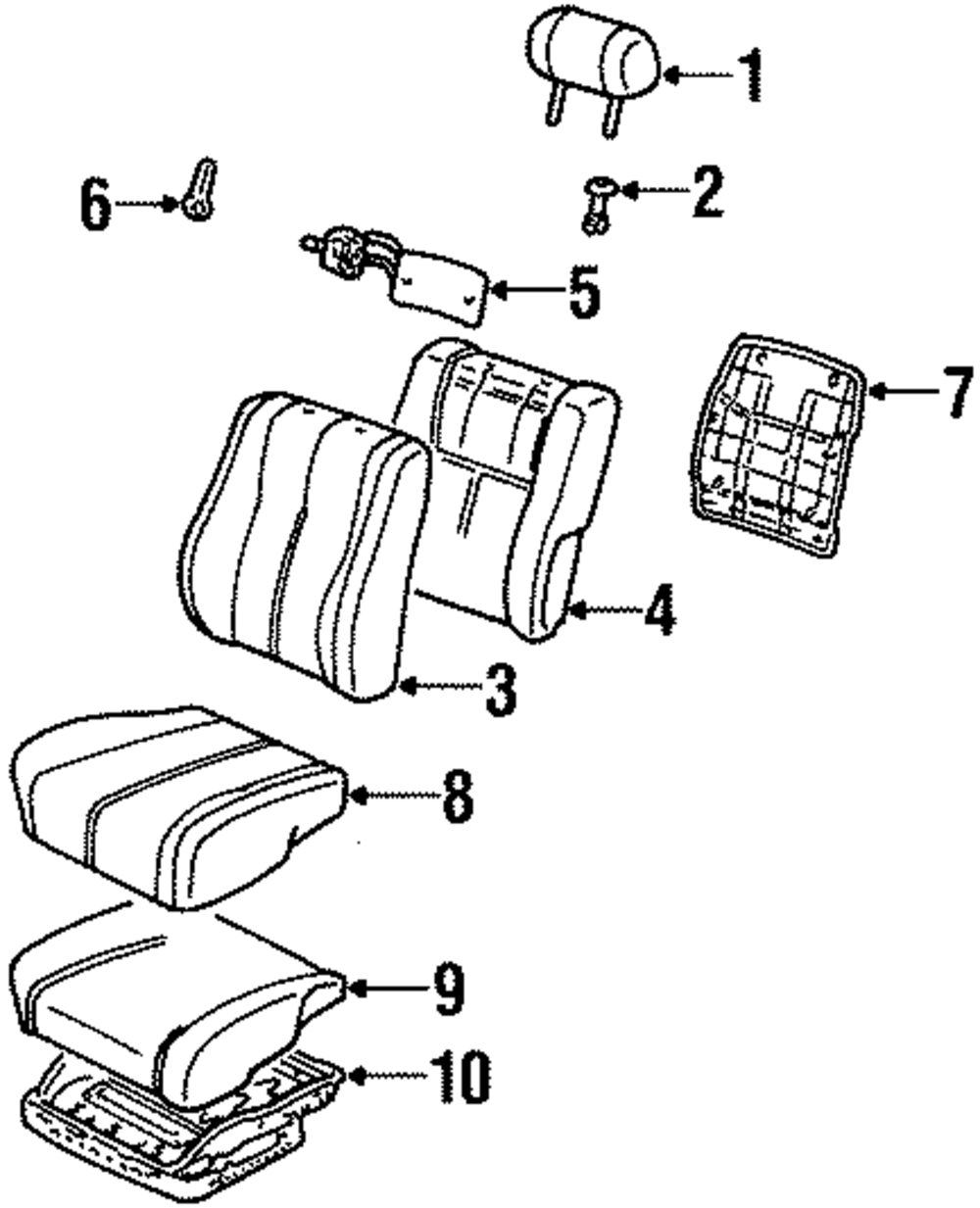 1
6
2
5
7
4
3
8
9
10