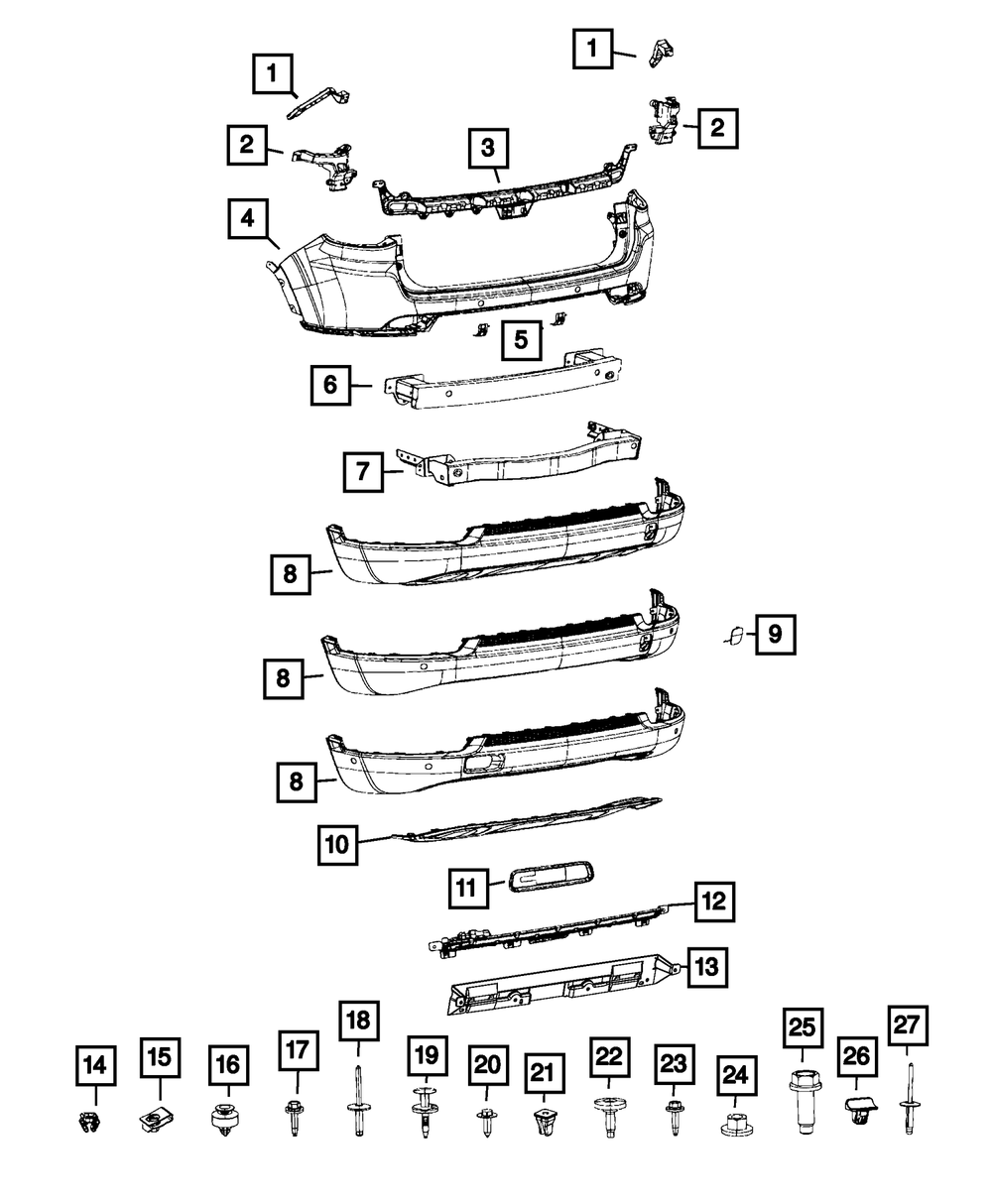 1
1
2
2
3
4
5
6
7
8
8
9
8
10
11
12
13
14
15
16
17
18
19
20
21
22
23
24
25
26
27