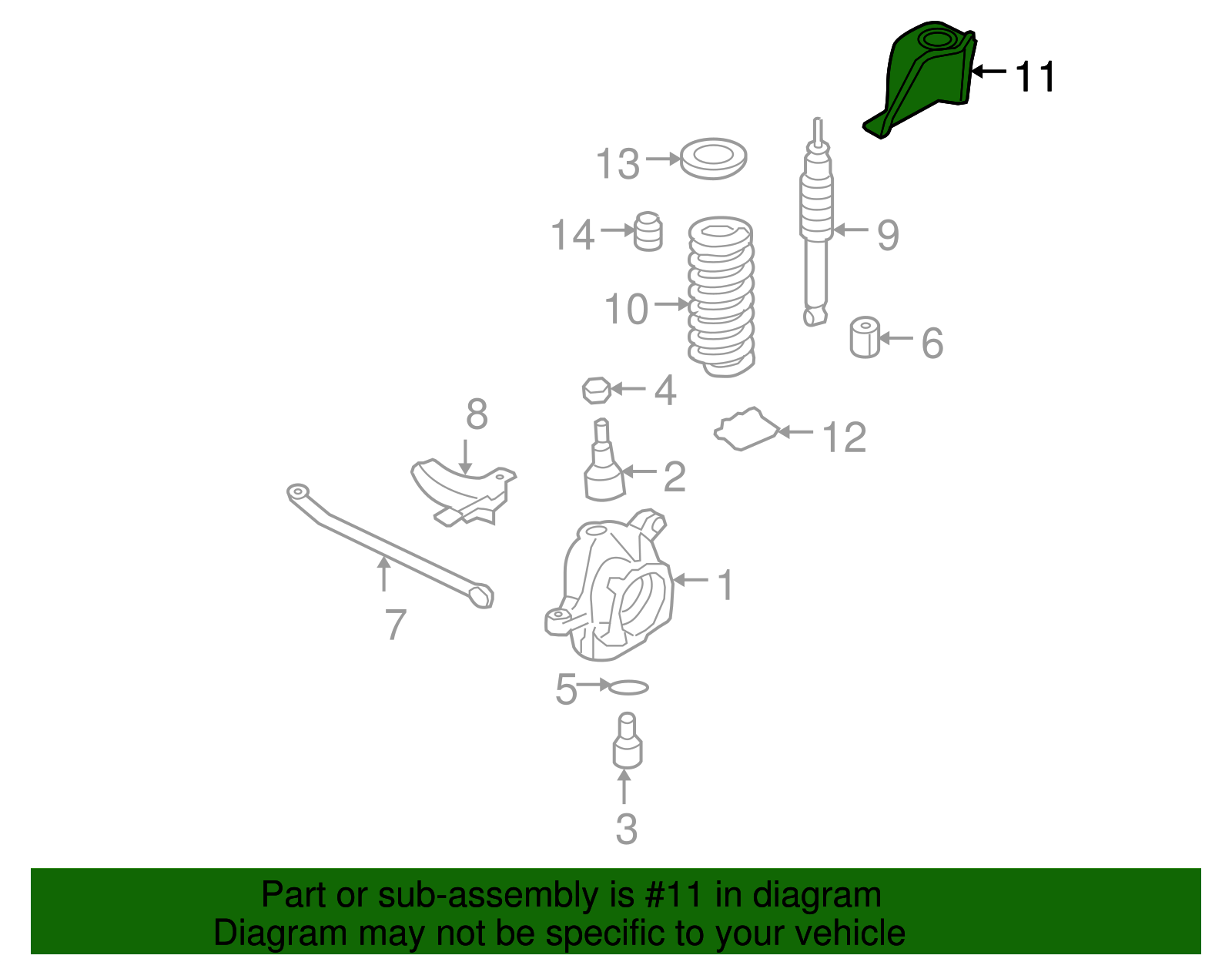 11

13

14

9

10

6

4

8

12

2

1

7

5

3

Part or sub-assembly is #11 in diagram
Diagram may not be specific to your vehicle