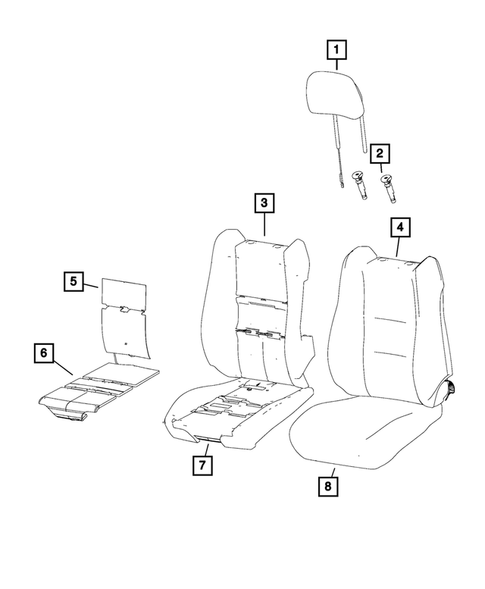 1
2
3
4
5
6
7
8