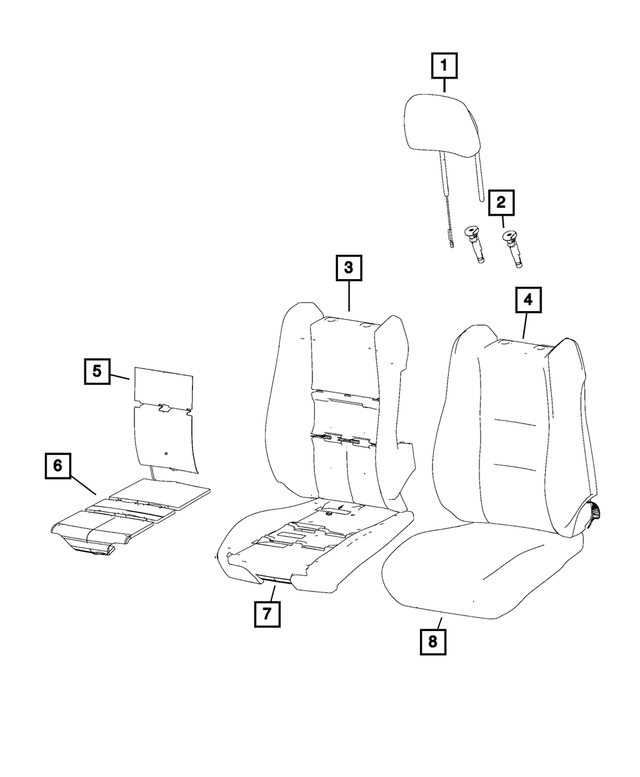 1
2
3
4
5
6
7
8