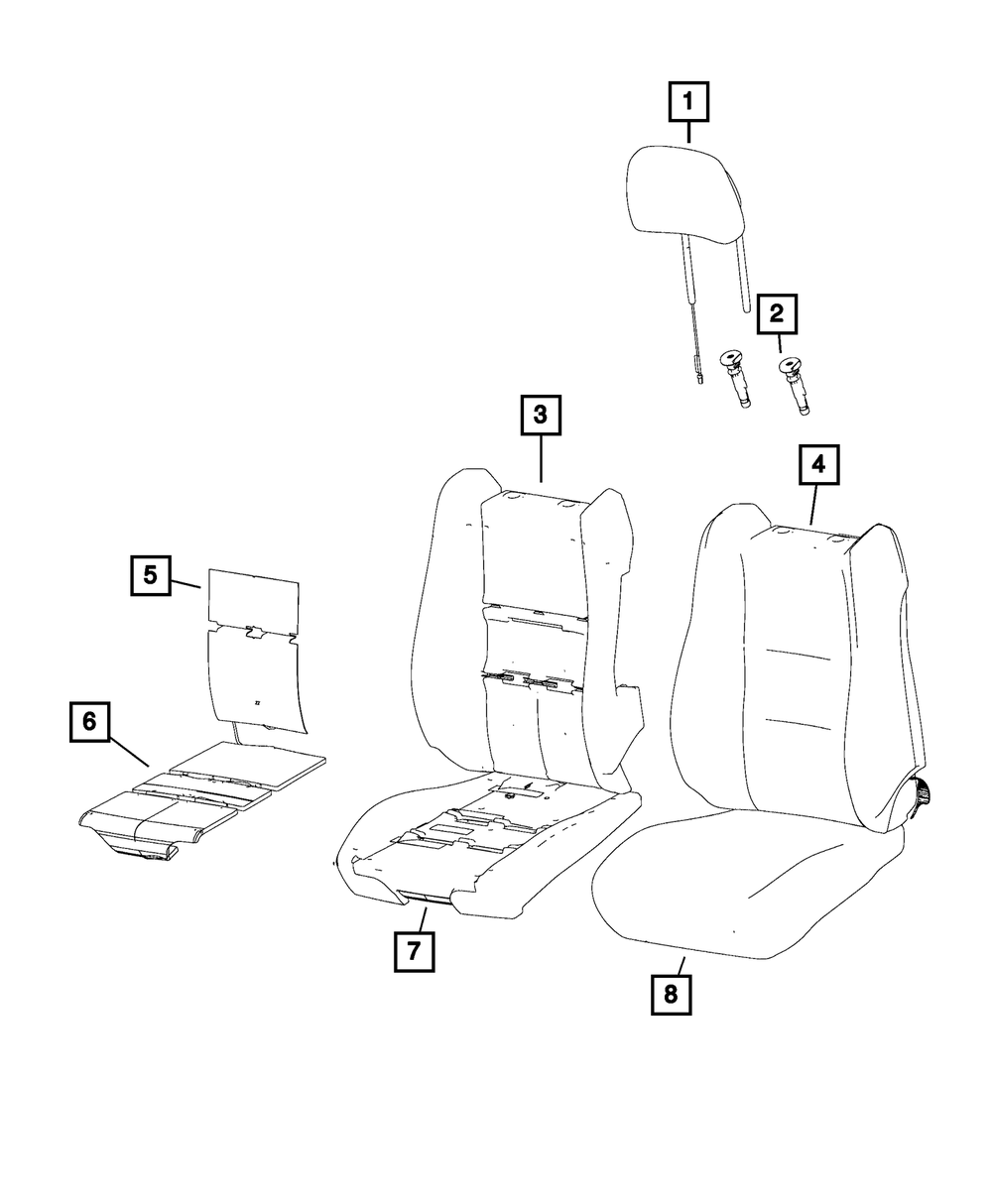 1
2
3
4
5
6
7
8