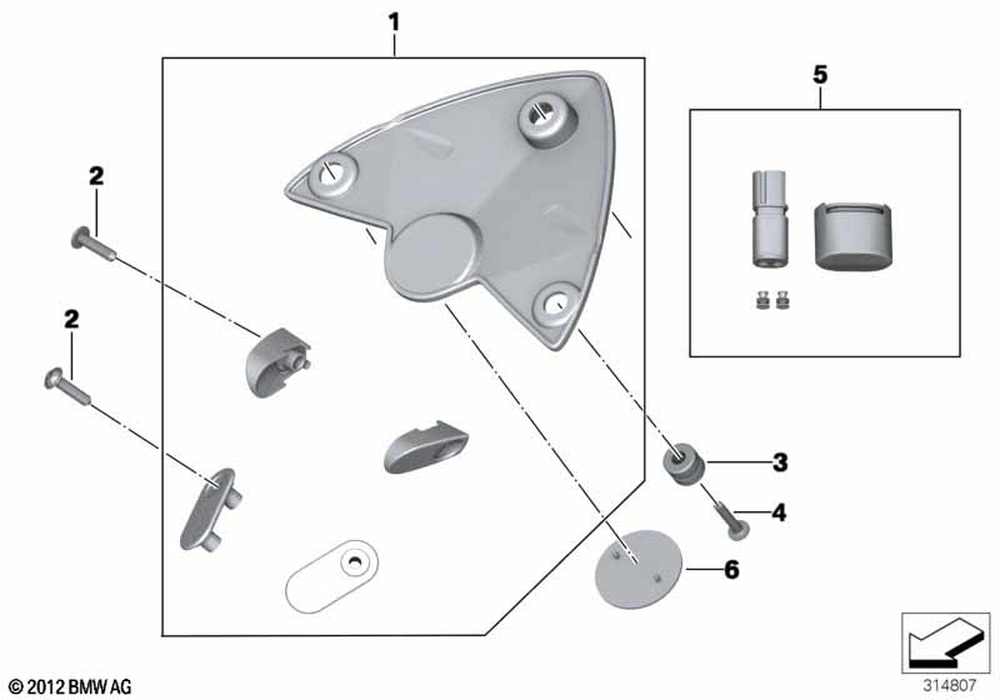 1
5
2
2
3
4
6
© 2012 BMW AG
314807