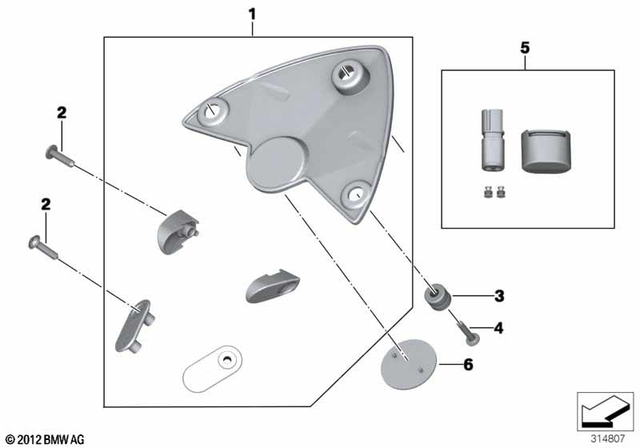 1
5
2
2
3
4
6
© 2012 BMW AG
314807