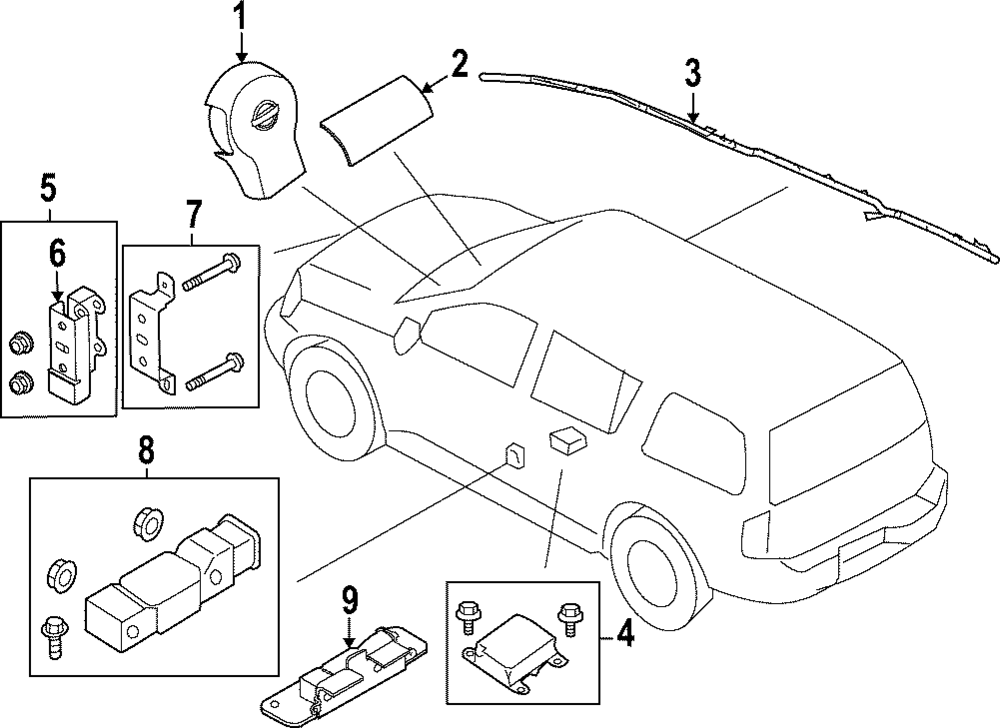 1
2
3
5
6
7
8
9
4