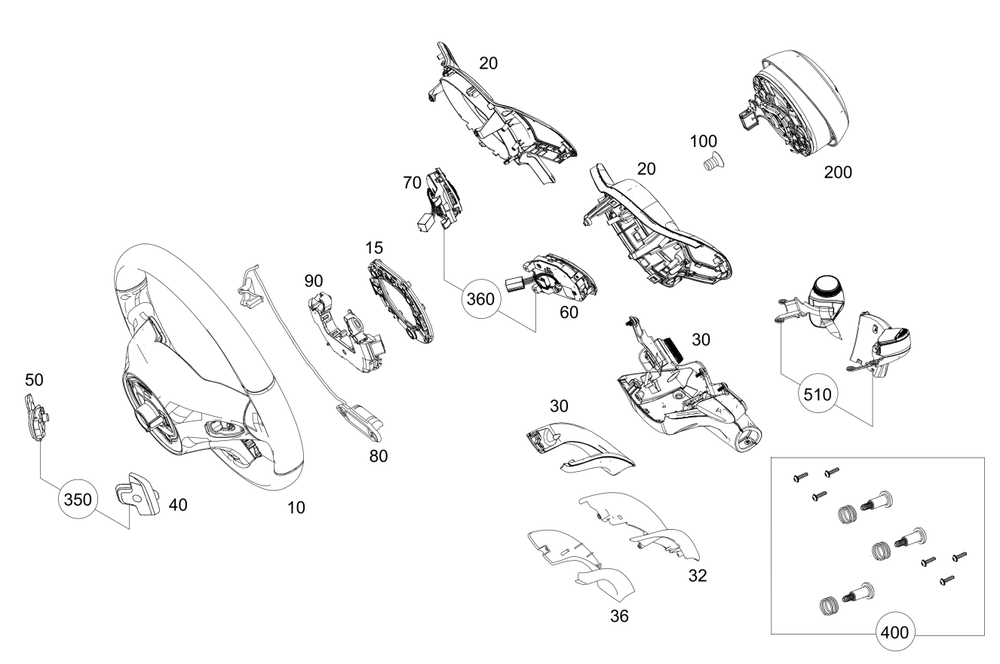 20
100
200
70
20
15
90
360
60
30
50
510
30
80
350
40
10
32
36
400