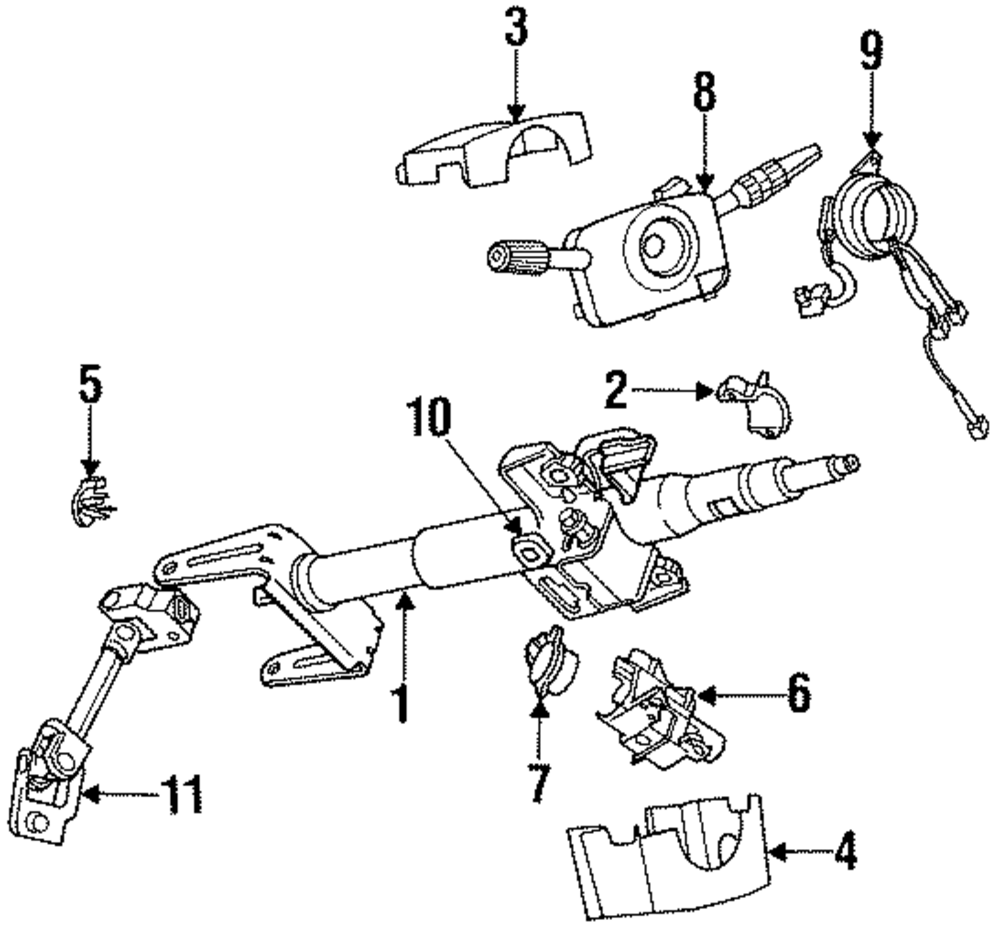 3
8
9
5
2
10
1
6
7
11
4