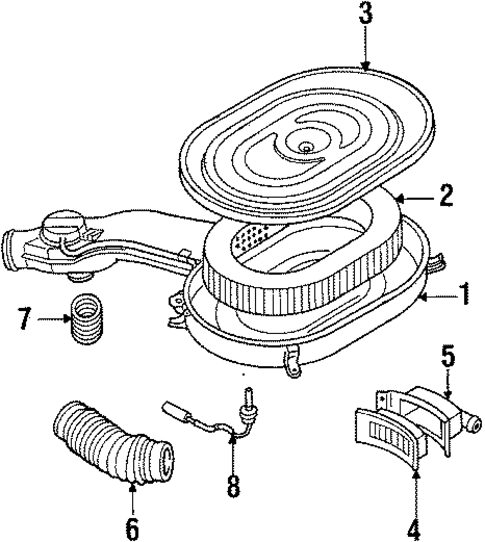 3
2
1
7
5
8
6
4