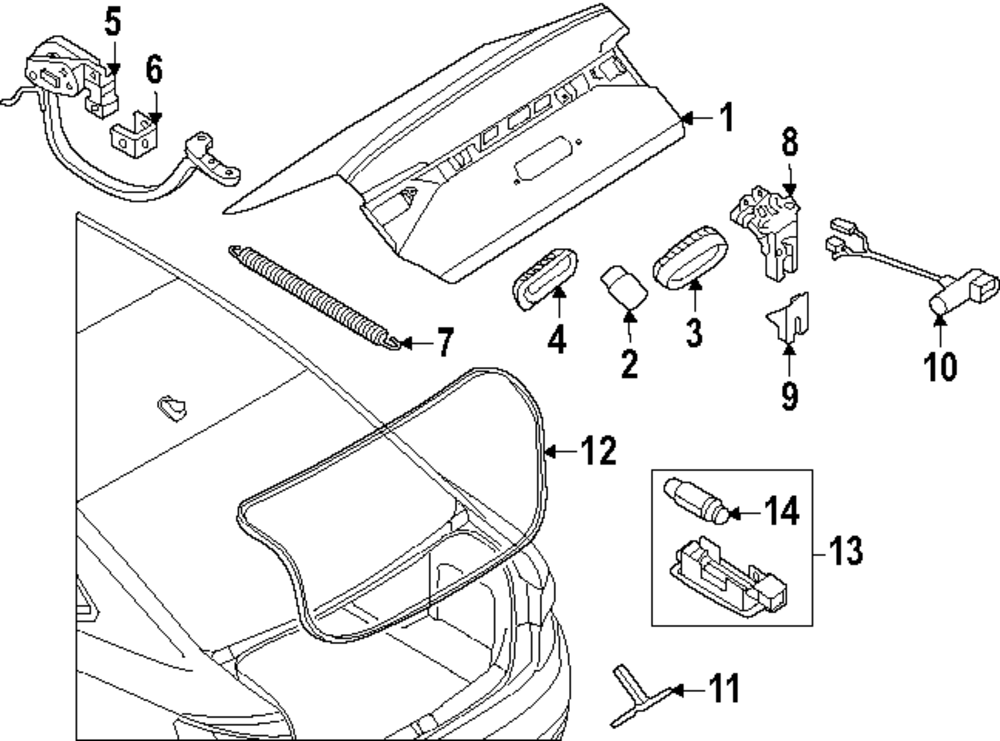 5
6
1
8
7
4
2
3
9
10
12
14
13
11