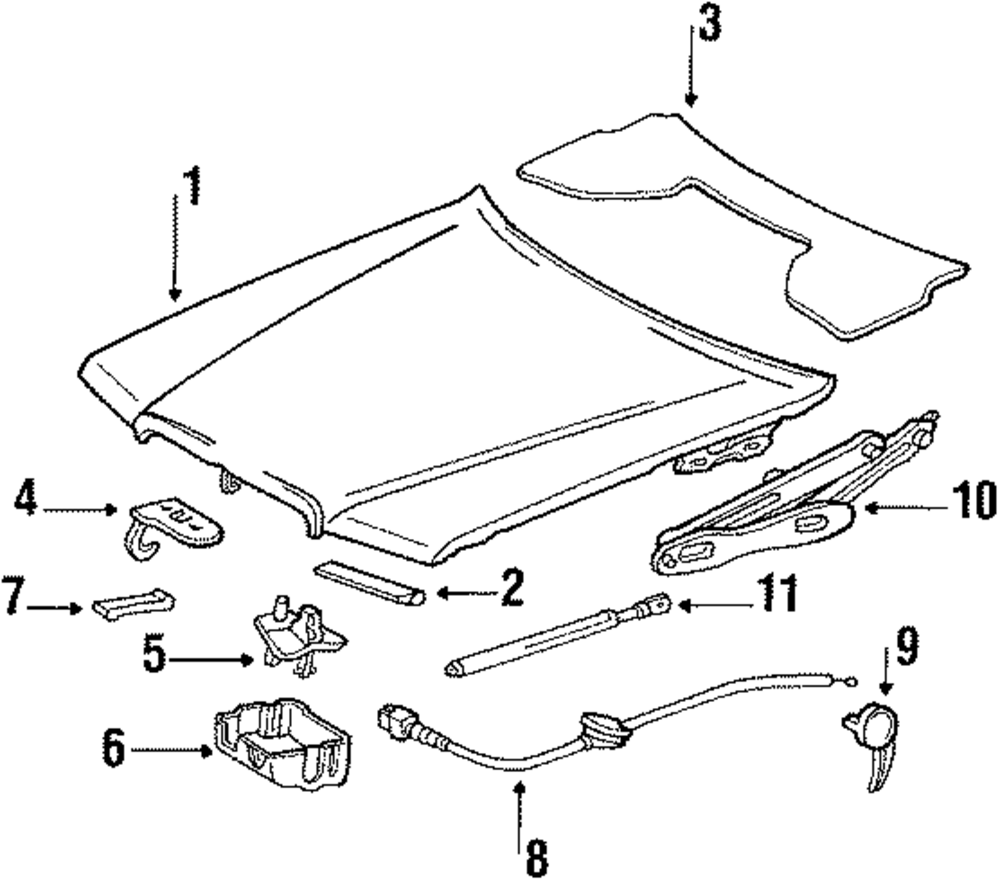 3
1
4
10
7
2
11
5
9
6
8