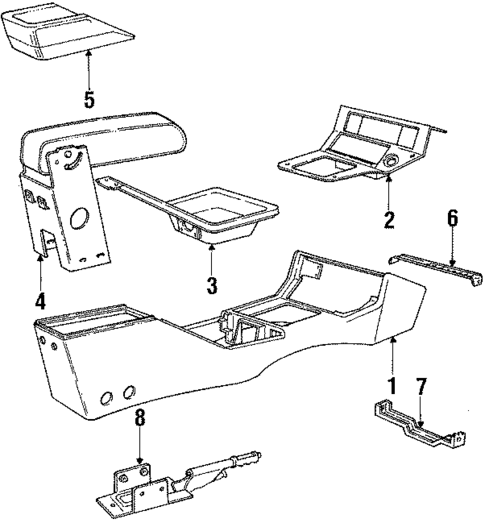 5

2

6

3

4

1

7

8