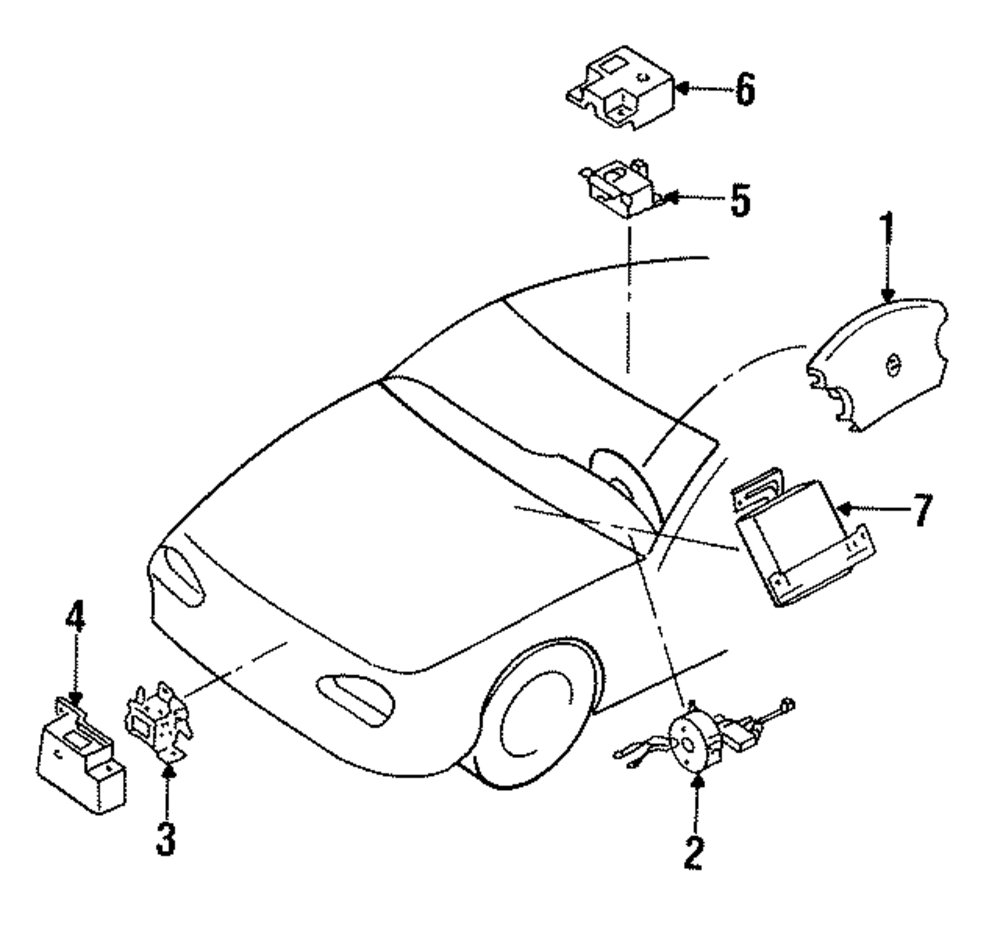 6
5
1
7
4
3
2